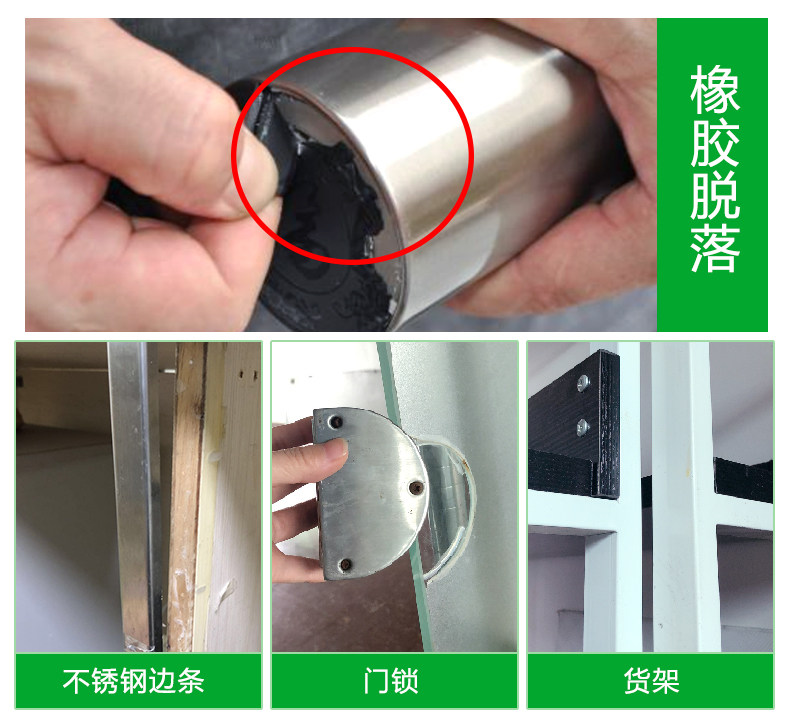 橡胶脱落

不锈钢边条

门锁

货架