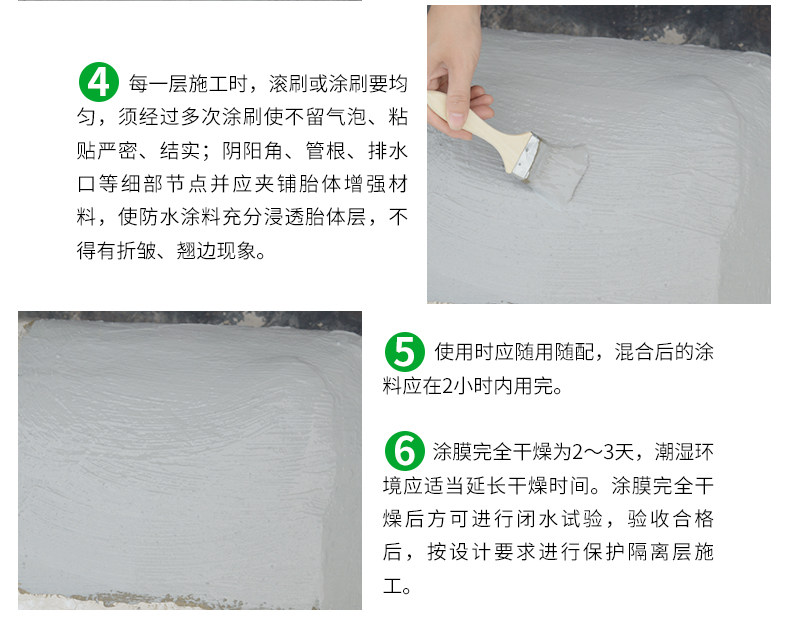 4 每一层施工时，滚刷或涂刷要均匀，须经过多次涂刷使不留气泡、粘贴严密、结实；阴阳角、管根、排水口等细部节点并应夹铺胎体增强材料，使防水涂料充分浸透胎体层，不得有折皱、翘边现象。

5 使用时应随用随配，混合后的涂料应在2小时内用完。

6 涂膜完全干燥为2～3天，潮湿环境应适当延长干燥时间。涂膜完全干燥后方可进行闭水试验，验收合格后，按设计要求进行保护隔离层施工。