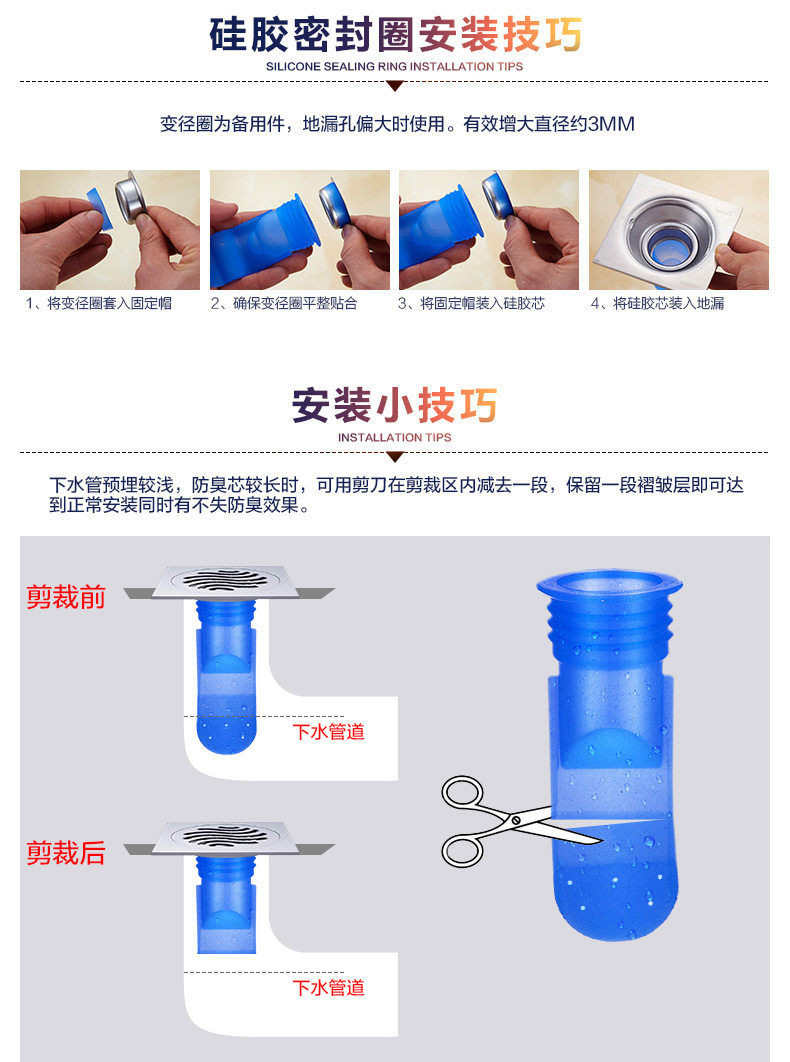 硅胶密封圈安装技巧
SILICONE SEALING RING INSTALLATION TIPS

变径圈为备用件，地漏孔偏大时使用。有效增大直径约3MM

1、将变径圈套入固定帽

2、确保变径圈平整贴合

3、将固定帽装入硅胶芯

4、将硅胶芯装入地漏

安装小技巧
INSTALLATION TIPS

下水管预埋较浅，防臭芯较长时，可用剪刀在剪裁区内减去一段，保留一段褶皱层即可达到正常安装同时有不失防臭效果。

剪裁前

下水管道

剪裁后

下水管道