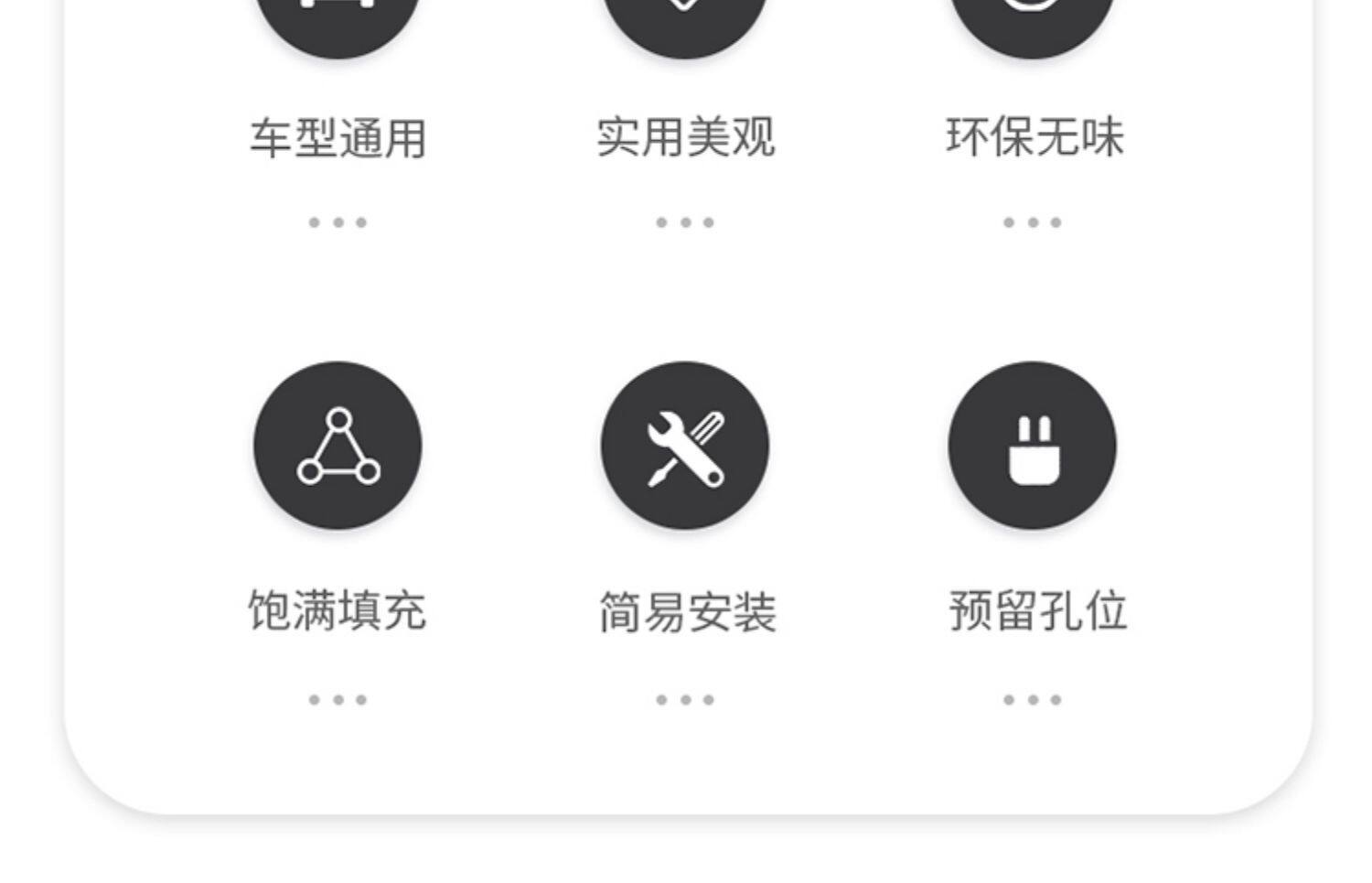 车型通用

实用美观

环保无味

饱满填充

简易安装

预留孔位