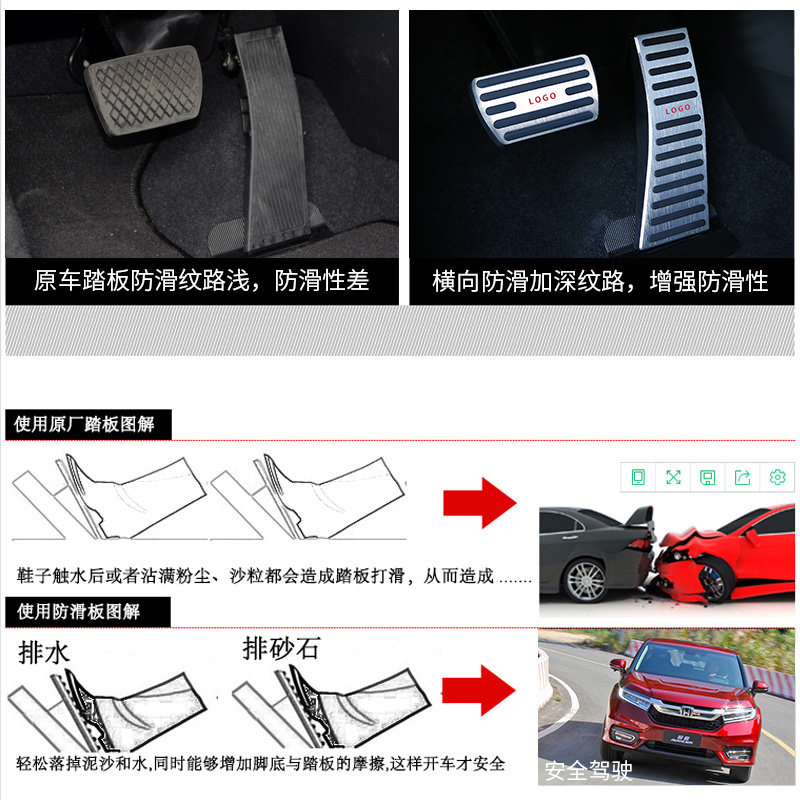 LOGO
LOGO

原车踏板防滑纹路浅，防滑性差

横向防滑加深纹路，增强防滑性

使用原厂踏板图解

鞋子触水后或者沾满粉尘、沙粒都会造成踏板打滑，从而造成 .......

使用防滑板图解

排水

排砂石

轻松落掉泥沙和水,同时能够增加脚底与踏板的摩擦,这样开车才安全

安全驾驶