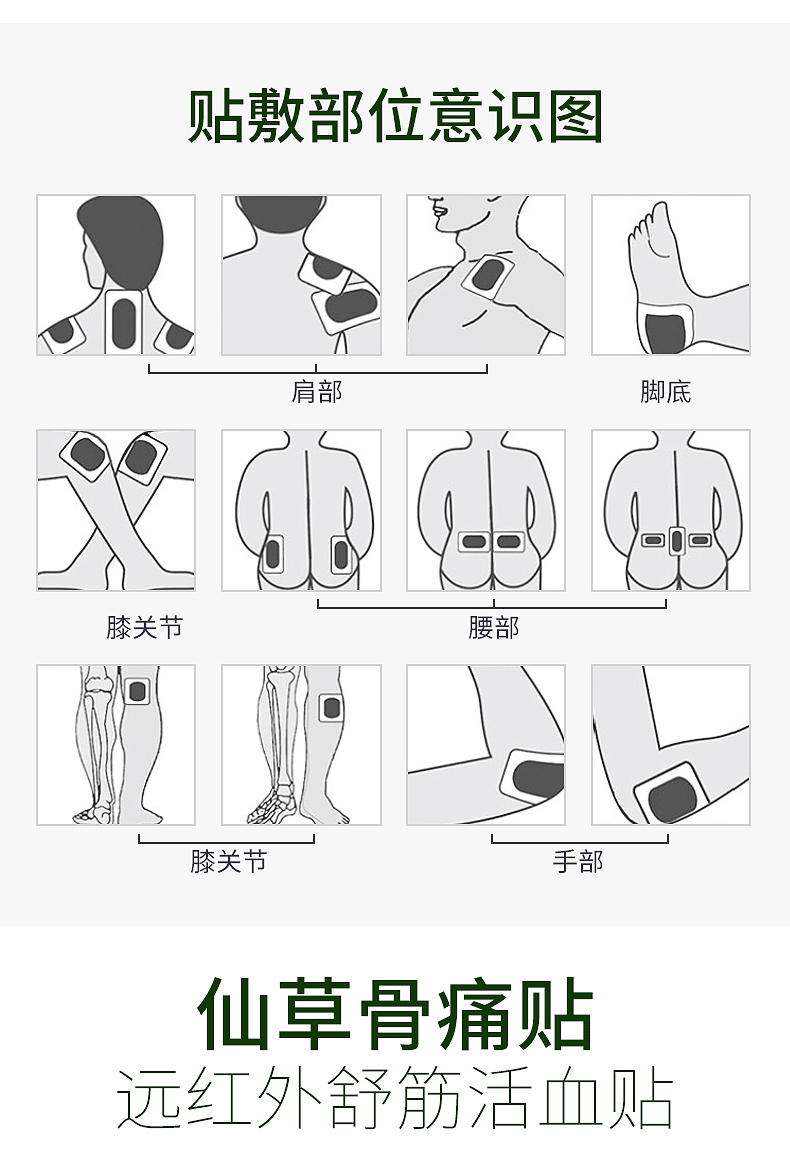 贴敷部位意识图

肩部

脚底

膝关节

腰部

膝关节

手部

仙草骨痛贴
远红外舒筋活血贴