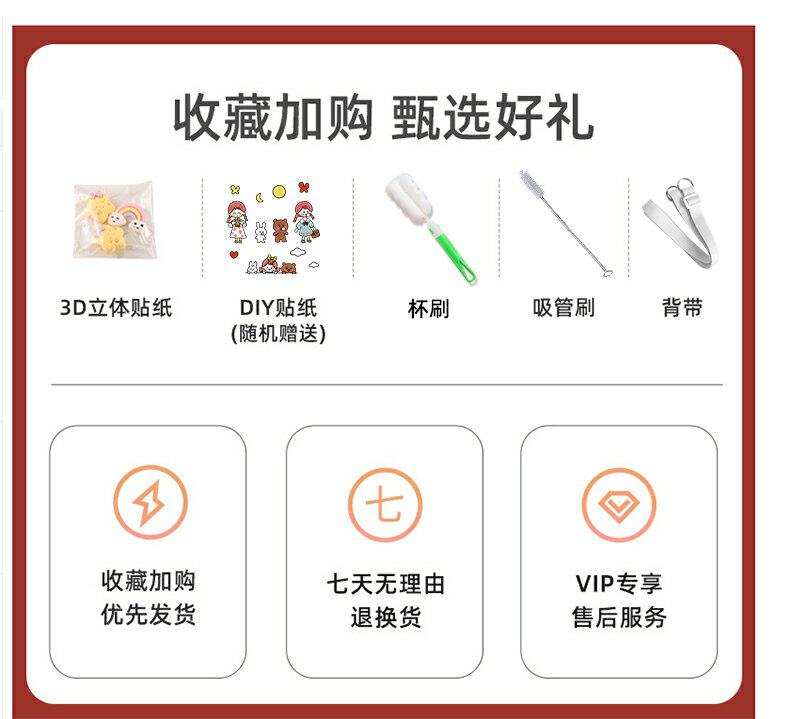 收藏加购 甄选好礼

3D立体贴纸

DIY贴纸
(随机赠送)

杯刷

吸管刷

背带

收藏加购
优先发货

七

七天无理由
退换货

VIP专享
售后服务