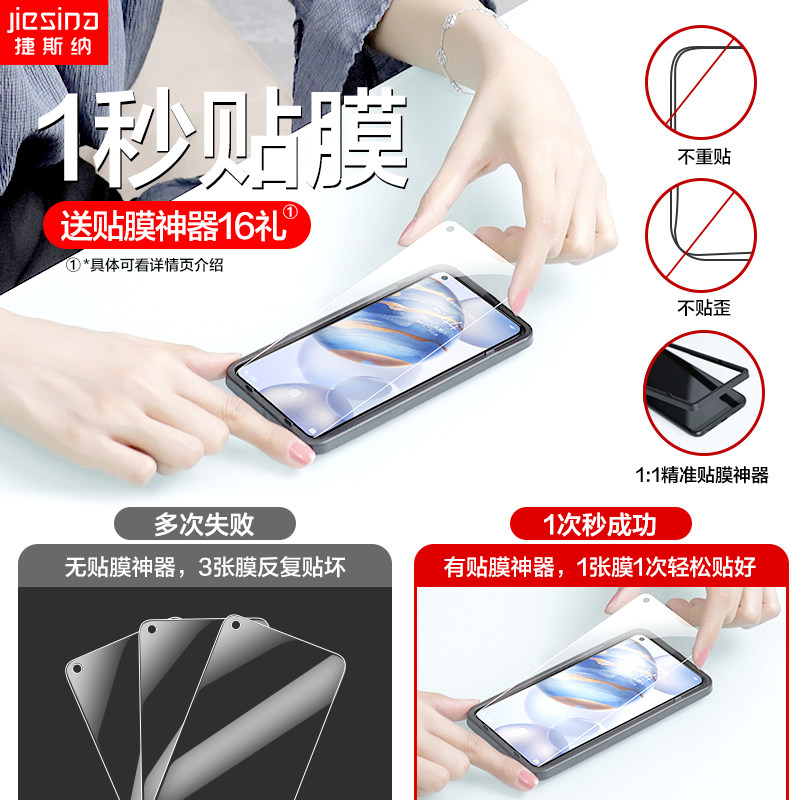 jiesina
捷斯纳

1秒贴膜

送贴膜神器16礼①

①*具体可看详情页介绍

不重贴

不贴歪

1:1精准贴膜神器

多次失败

无贴膜神器，3张膜反复贴坏

1次秒成功

有贴膜神器，1张膜1次轻松贴好