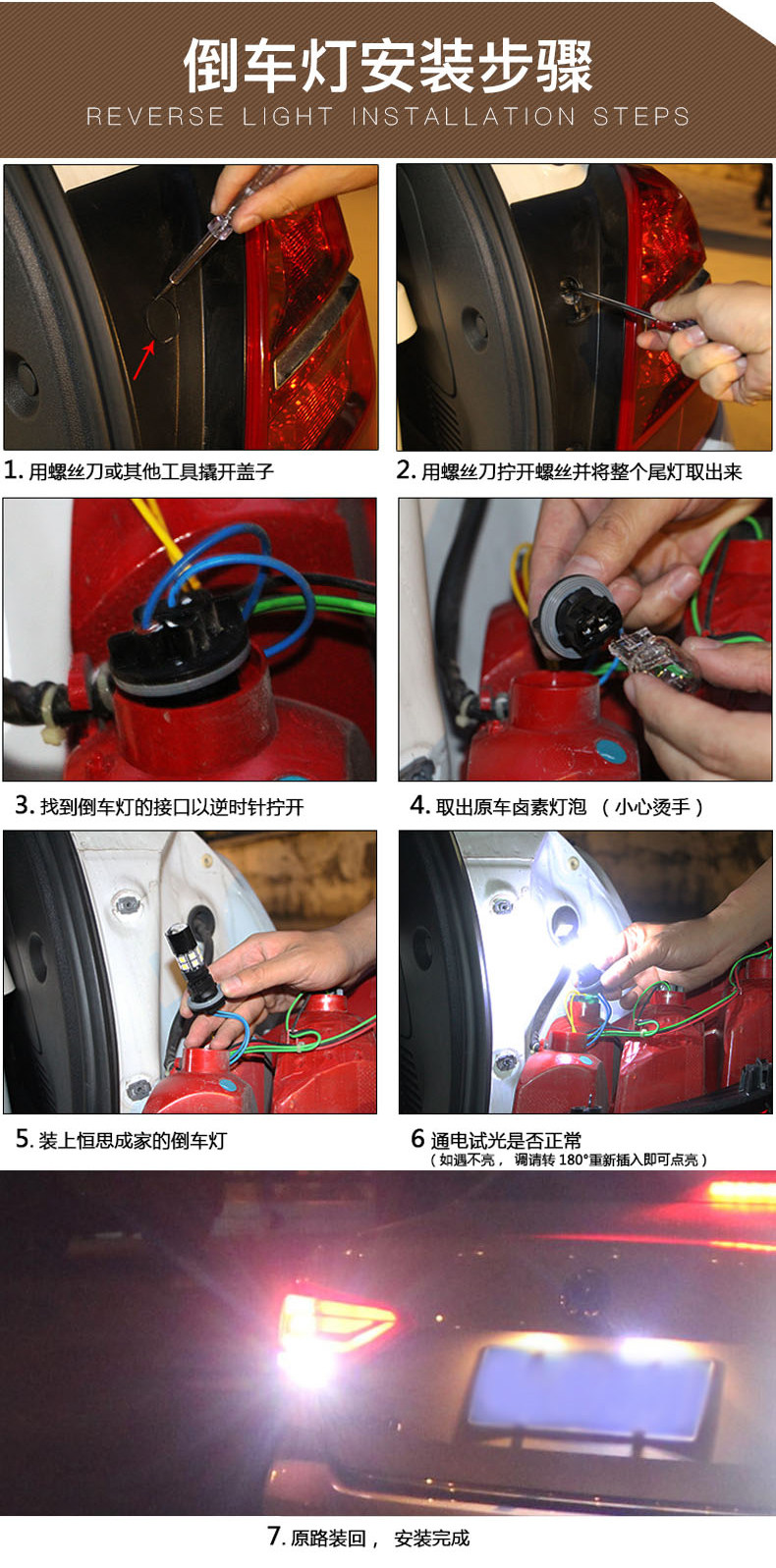 倒车灯安装步骤
REVERSE LIGHT INSTALLATION STEPS

1. 用螺丝刀或其他工具撬开盖子

2. 用螺丝刀拧开螺丝并将整个尾灯取出来

3. 找到倒车灯的接口以逆时针拧开

4. 取出原车卤素灯泡 （小心烫手）

5. 装上恒思成家的倒车灯

6 通电试光是否正常
（如遇不亮， 调请转 180°重新插入即可点亮）

7. 原路装回， 安装完成