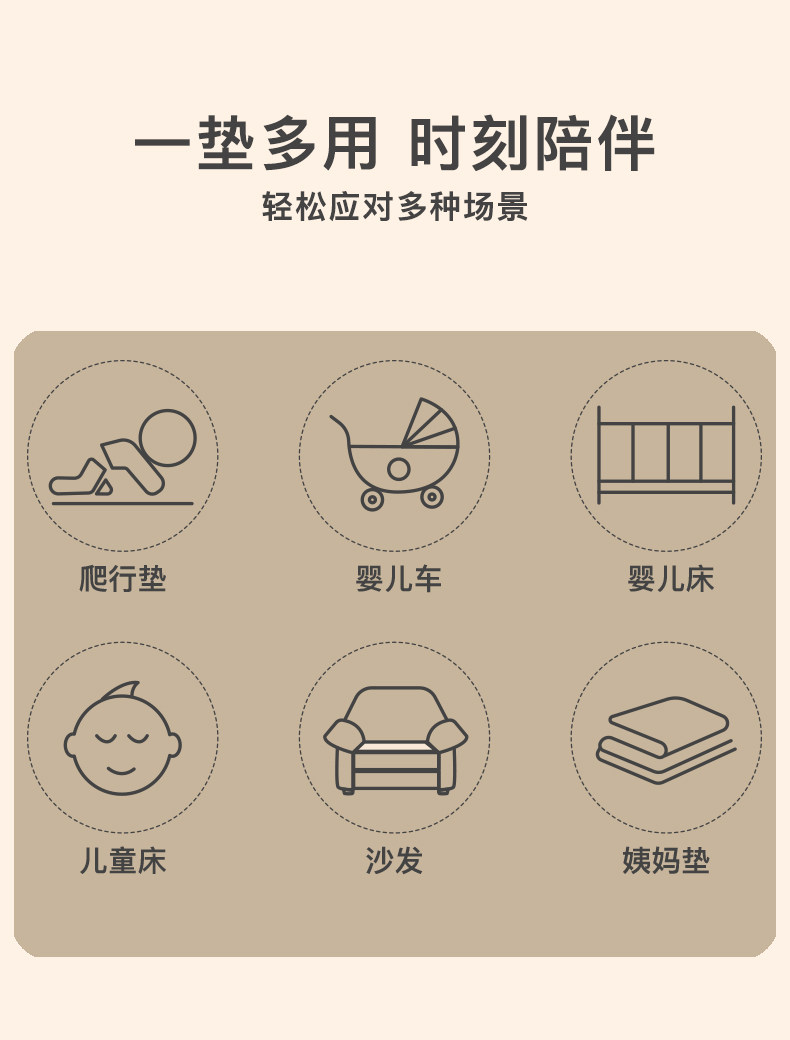 一垫多用 时刻陪伴

轻松应对多种场景

爬行垫

婴儿车

婴儿床

儿童床

沙发

姨妈垫