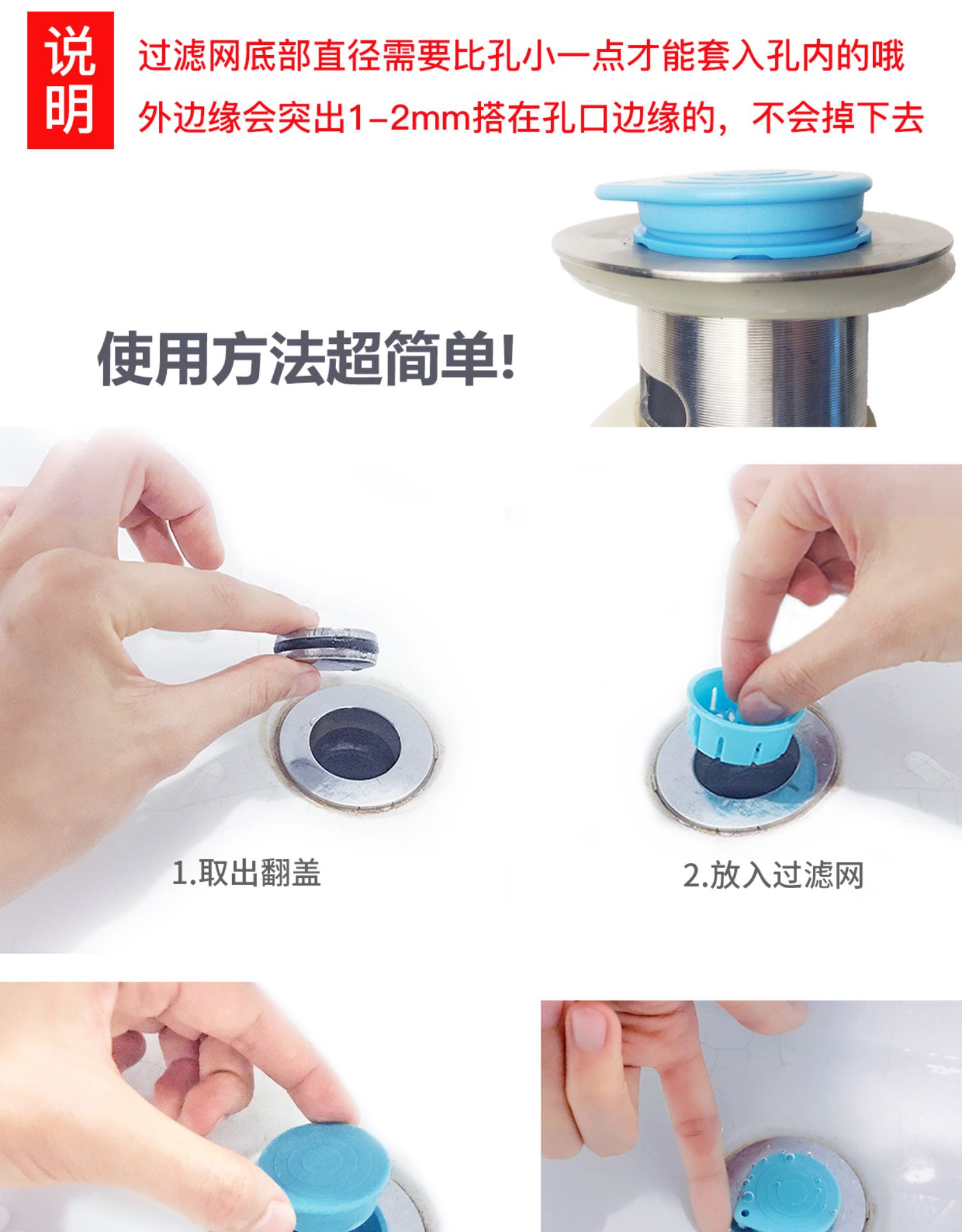 说明

过滤网底部直径需要比孔小一点才能套入孔内的哦
外边缘会突出1-2mm搭在孔口边缘的，不会掉下去

使用方法超简单!

1.取出翻盖

2.放入过滤网