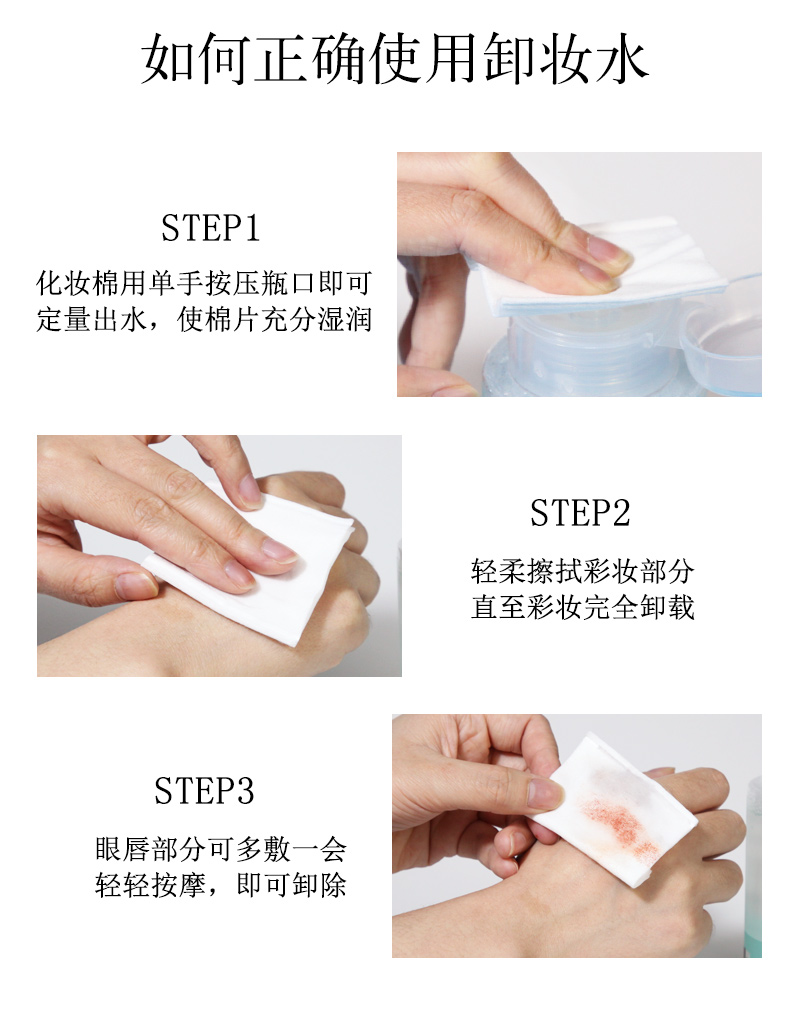 如何正确使用卸妆水

STEP1
化妆棉用单手按压瓶口即可
定量出水，使棉片充分湿润

STEP2
轻柔擦拭彩妆部分
直至彩妆完全卸载

STEP3
眼唇部分可多敷一会
轻轻按摩，即可卸除