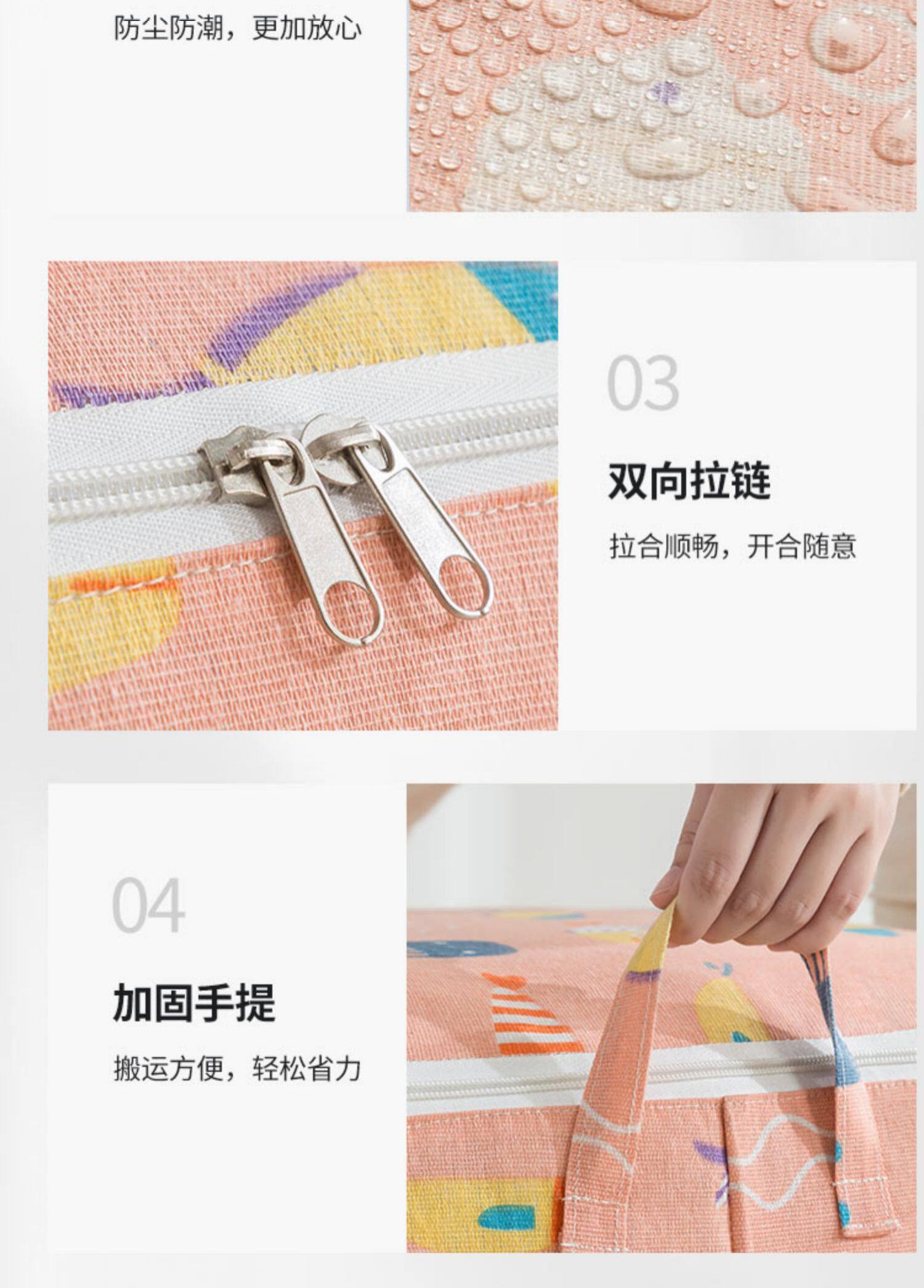 防尘防潮，更加放心

03

双向拉链

拉合顺畅，开合随意

04

加固手提

搬运方便，轻松省力