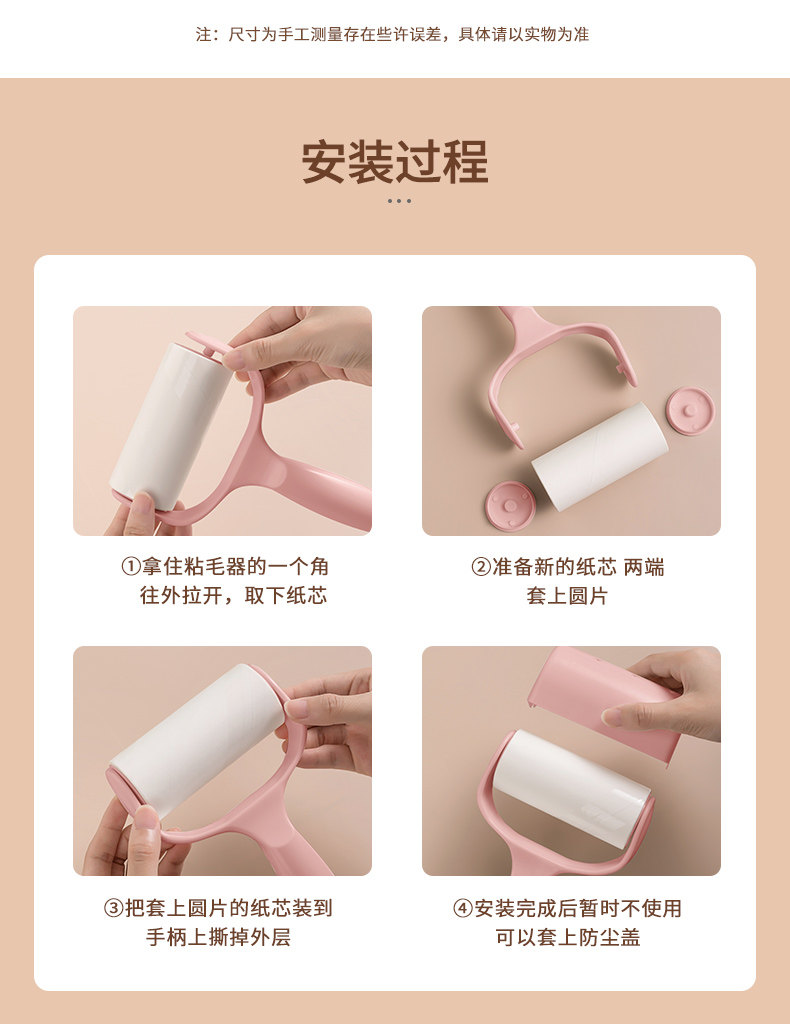 注：尺寸为手工测量存在些许误差，具体请以实物为准

安装过程

①拿住粘毛器的一个角往外拉开，取下纸芯

②准备新的纸芯 两端套上圆片

③把套上圆片的纸芯装到手柄上撕掉外层

④安装完成后暂时不使用可以套上防尘盖