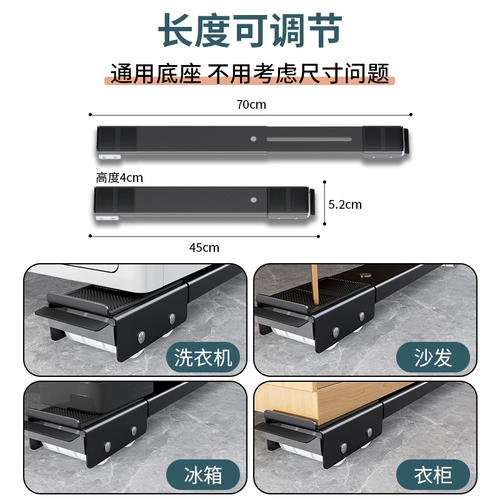 长度可调节

通用底座 不用考虑尺寸问题

70cm

高度4cm

5.2cm

45cm

洗衣机

沙发

冰箱

衣柜