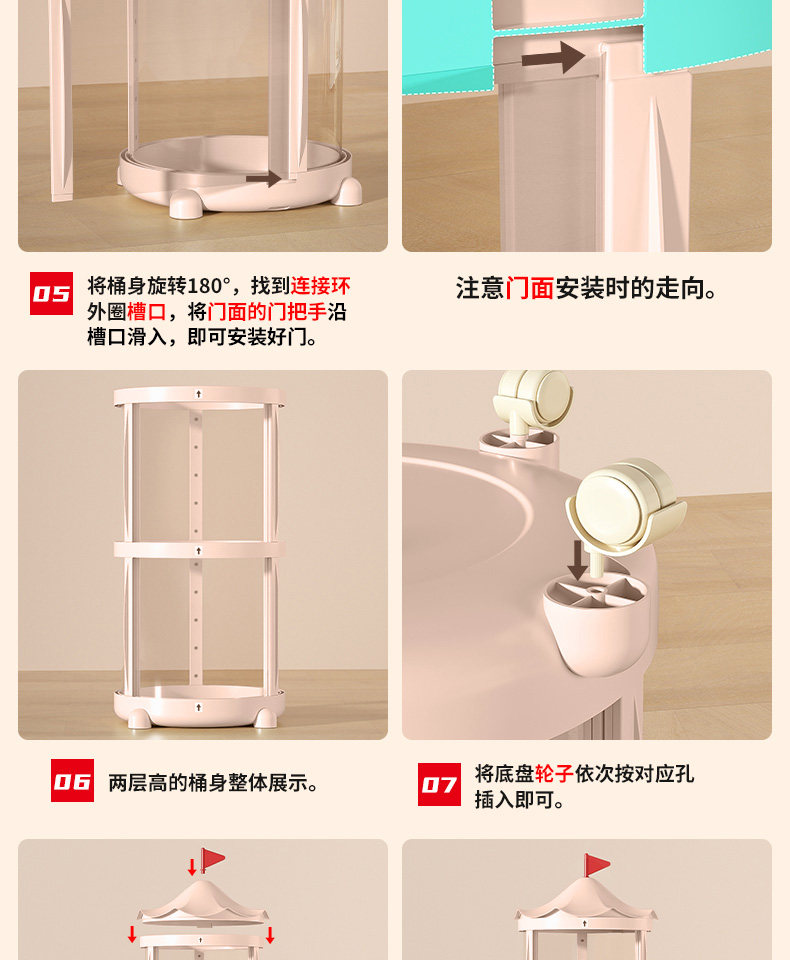 05 将桶身旋转180°，找到连接环外圈槽口，将门面的门把手沿槽口滑入，即可安装好门。

注意门面安装时的走向。

06 两层高的桶身整体展示。

07 将底盘轮子依次按对应孔插入即可。