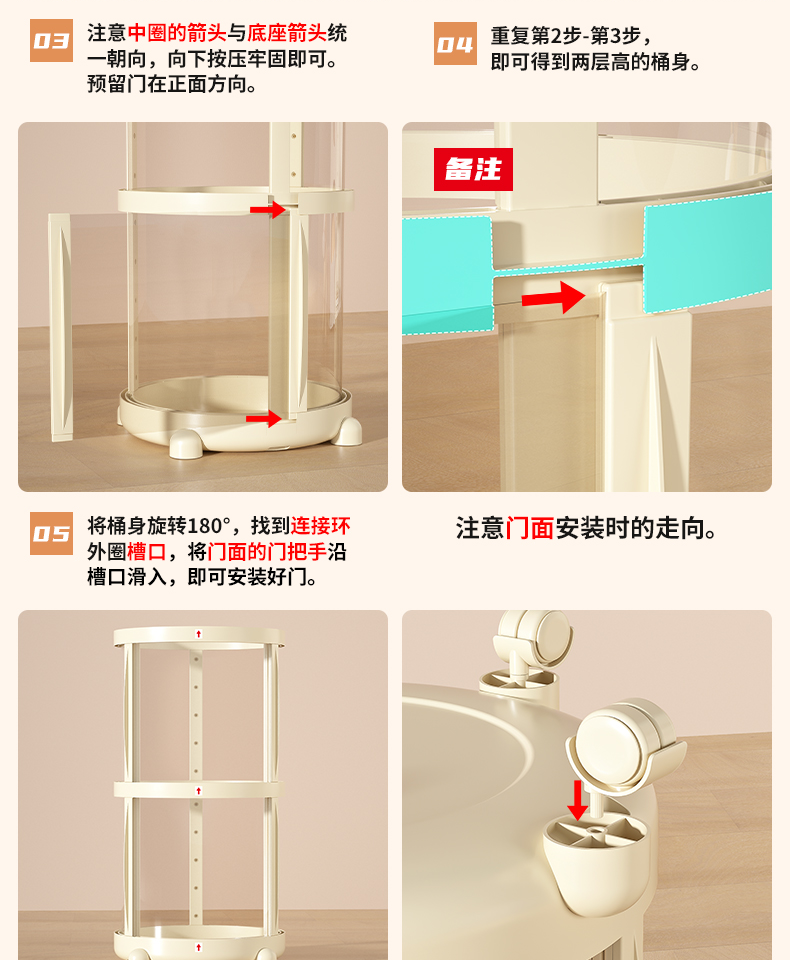 03 注意中圈的箭头与底座箭头统一朝向，向下按压牢固即可。预留门在正面方向。

04 重复第2步-第3步，即可得到两层高的桶身。

备注

05 将桶身旋转180°，找到连接环外圈槽口，将门面的门把手沿槽口滑入，即可安装好门。

注意门面安装时的走向。