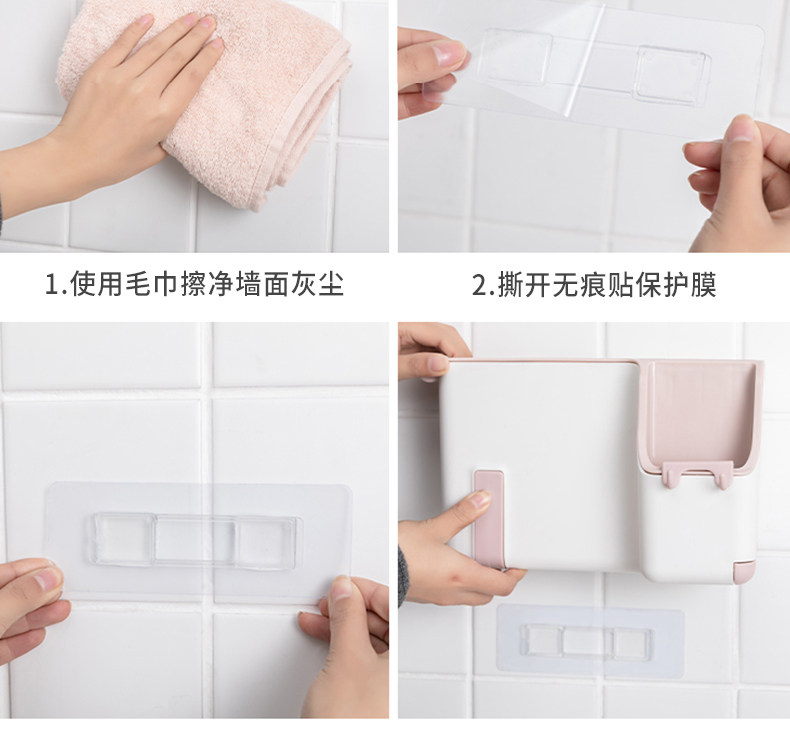 1.使用毛巾擦净墙面灰尘

2.撕开无痕贴保护膜