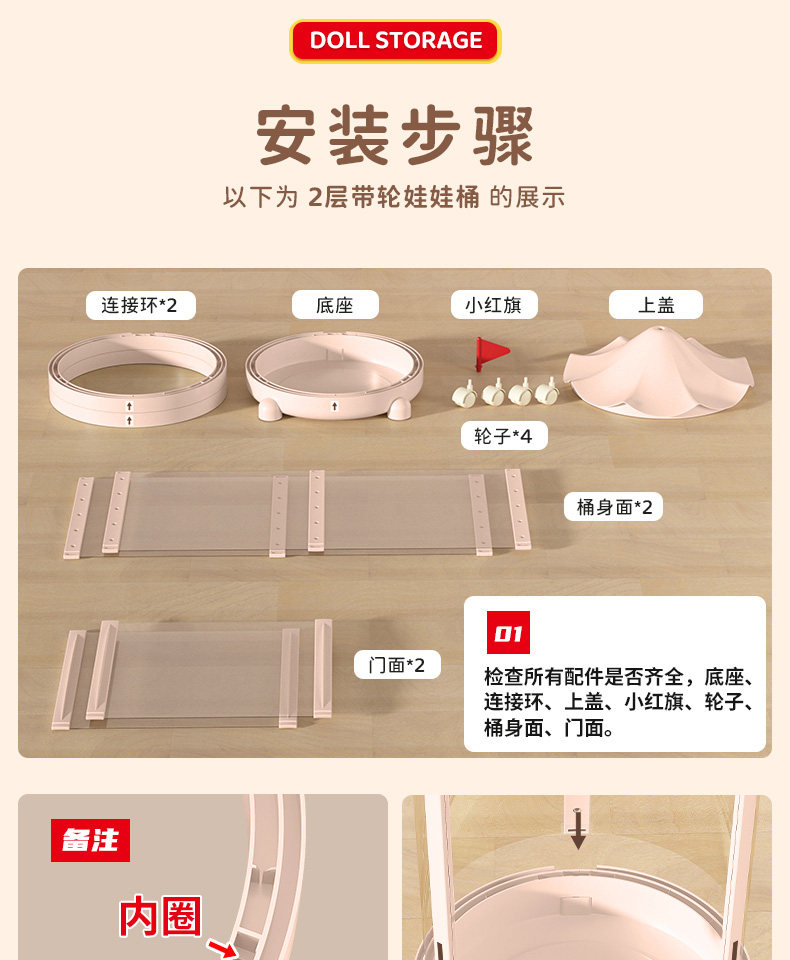 DOLL STORAGE

安装步骤

以下为 2层带轮娃娃桶 的展示

连接环*2

底座

小红旗

上盖

轮子*4

桶身面*2

门面*2

01

检查所有配件是否齐全，底座、连接环、上盖、小红旗、轮子、桶身面、门面。

备注

内圈