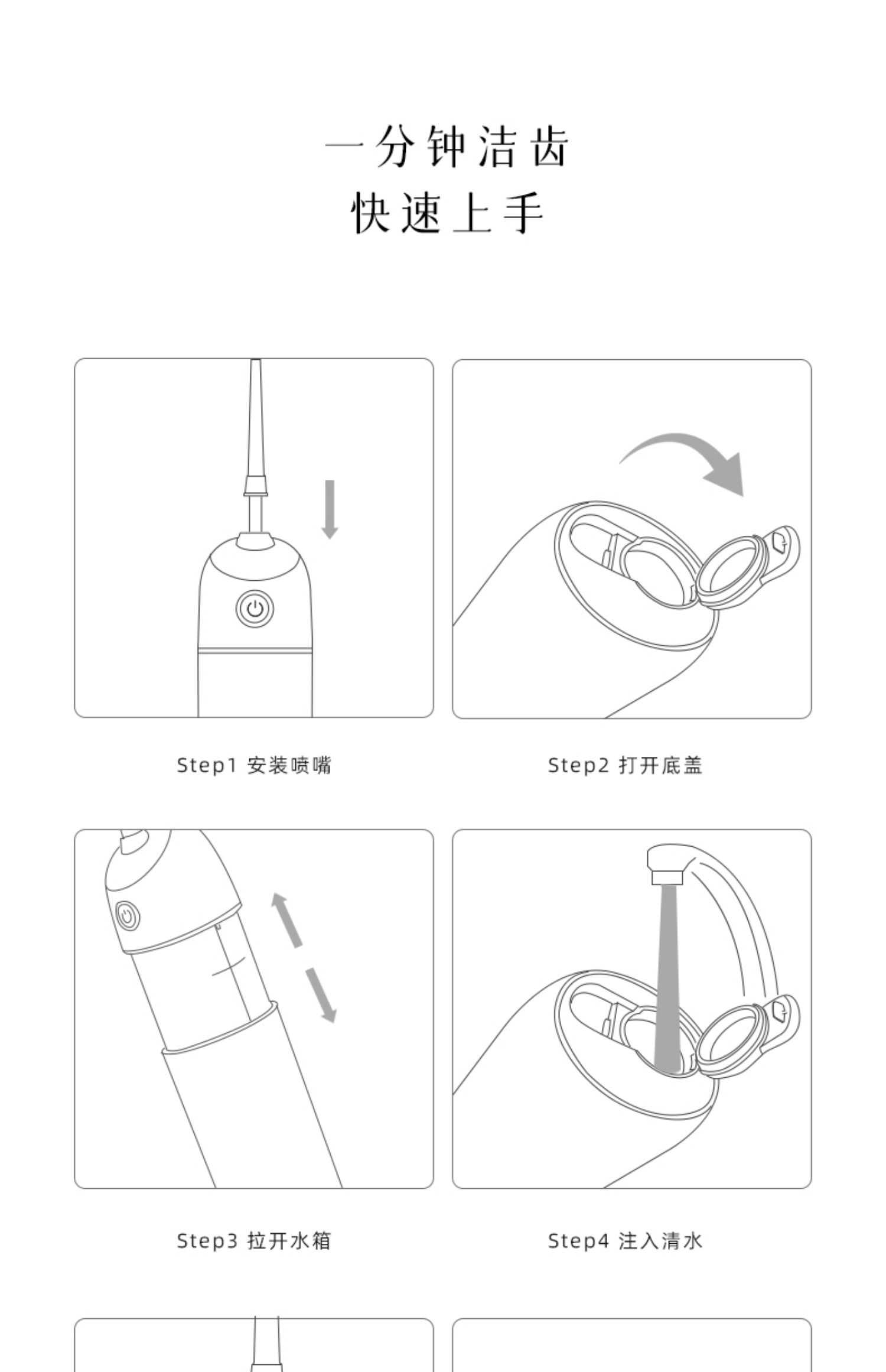 一分钟洁齿
快速上手

Step1 安装喷嘴

Step2 打开底盖

Step3 拉开水箱

Step4 注入清水