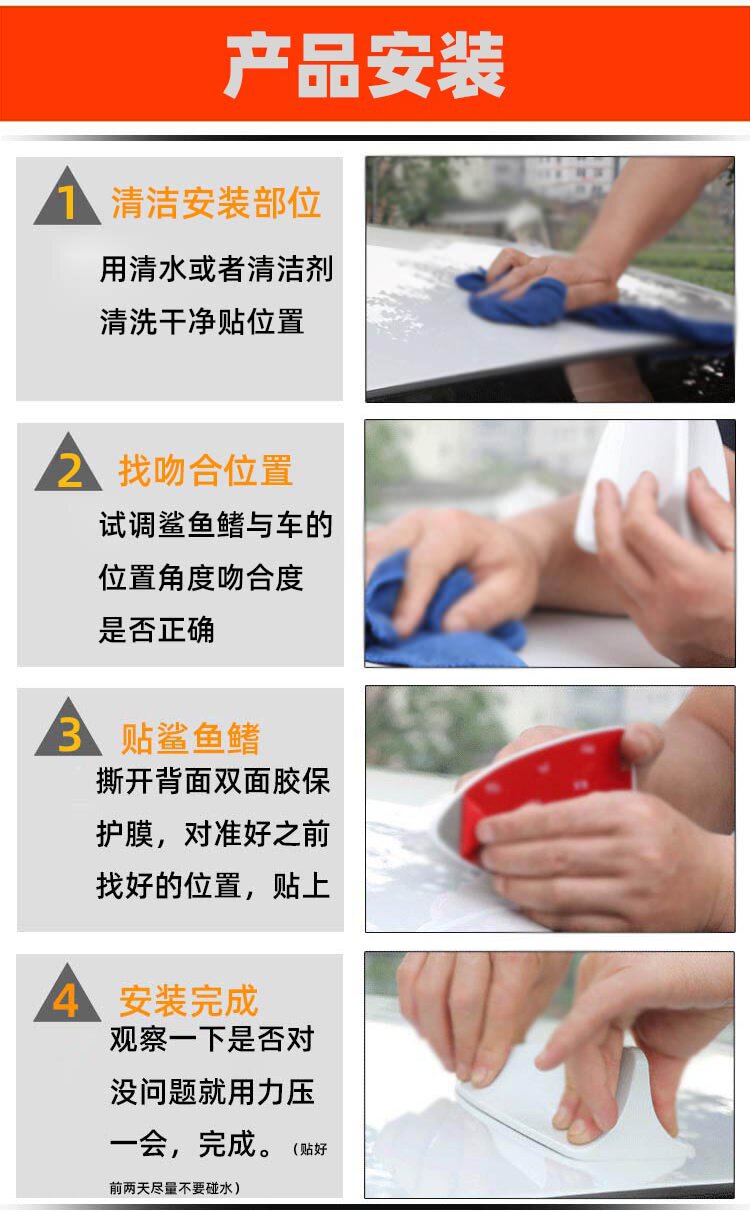 产品安装

1 清洁安装部位
用清水或者清洁剂清洗干净贴位置

2 找吻合位置
试调鲨鱼鳍与车的位置角度吻合度是否正确

3 贴鲨鱼鳍
撕开背面双面胶保护膜，对准好之前找好的位置，贴上

4 安装完成
观察一下是否对没问题就用力压一会，完成。（贴好前两天尽量不要碰水）