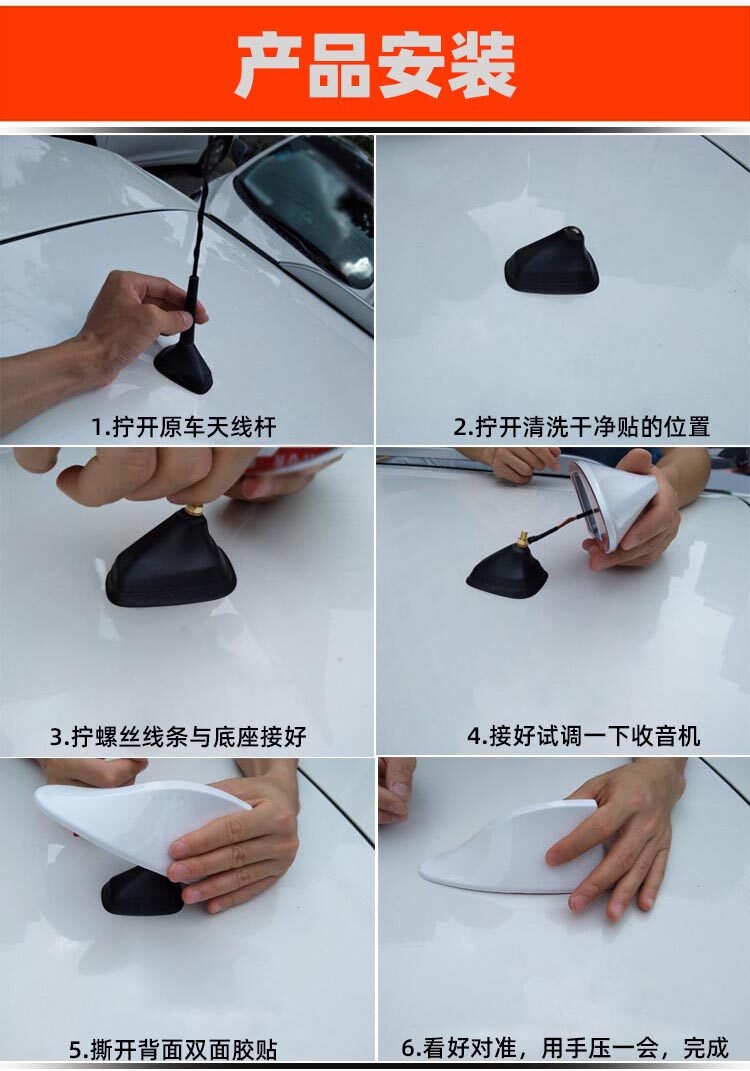 产品安装

1.拧开原车天线杆

2.拧开清洗干净贴的位置

3.拧螺丝线条与底座接好

4.接好试调一下收音机

5.撕开背面双面胶贴

6.看好对准，用手压一会，完成