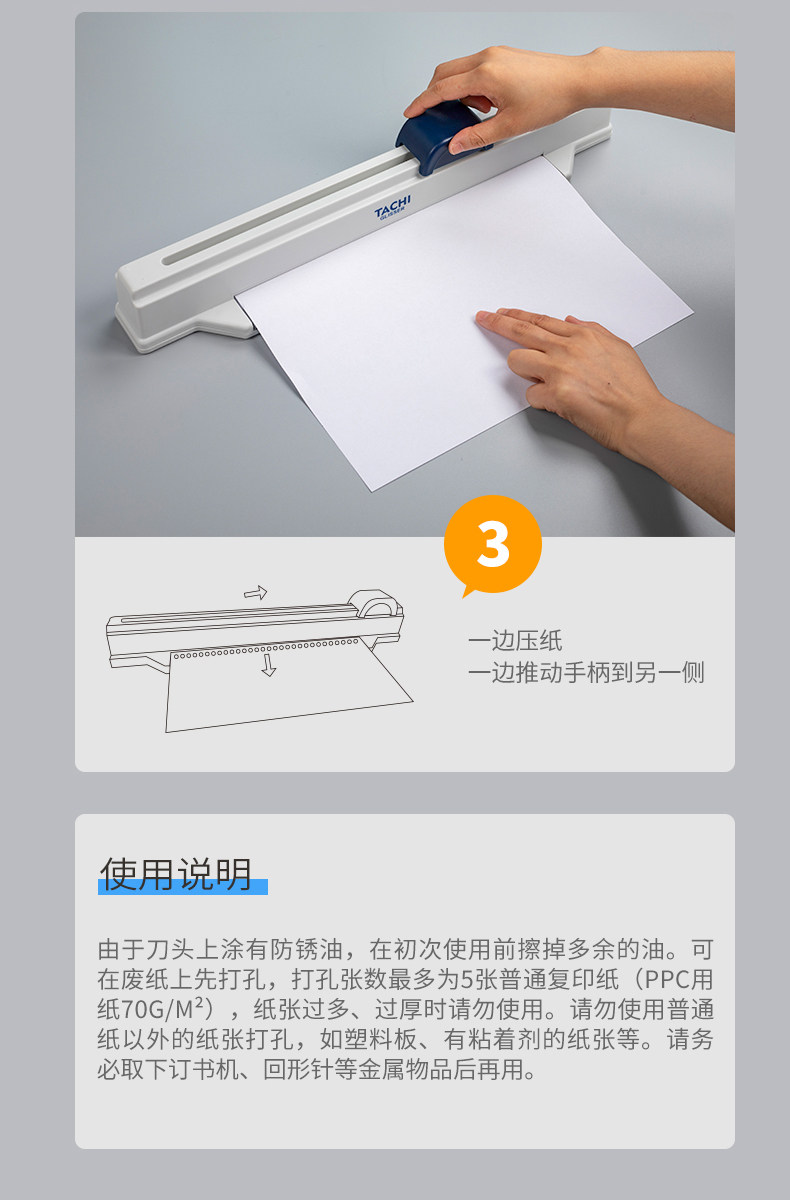 TACHI

3

一边压纸
一边推动手柄到另一侧

使用说明

由于刀头上涂有防锈油，在初次使用前擦掉多余的油。可在废纸上先打孔，打孔张数最多为5张普通复印纸（PPC用纸70G/M²），纸张过多、过厚时请勿使用。请勿使用普通纸以外的纸张打孔，如塑料板、有粘着剂的纸张等。请务必取下订书机、回形针等金属物品后再用。