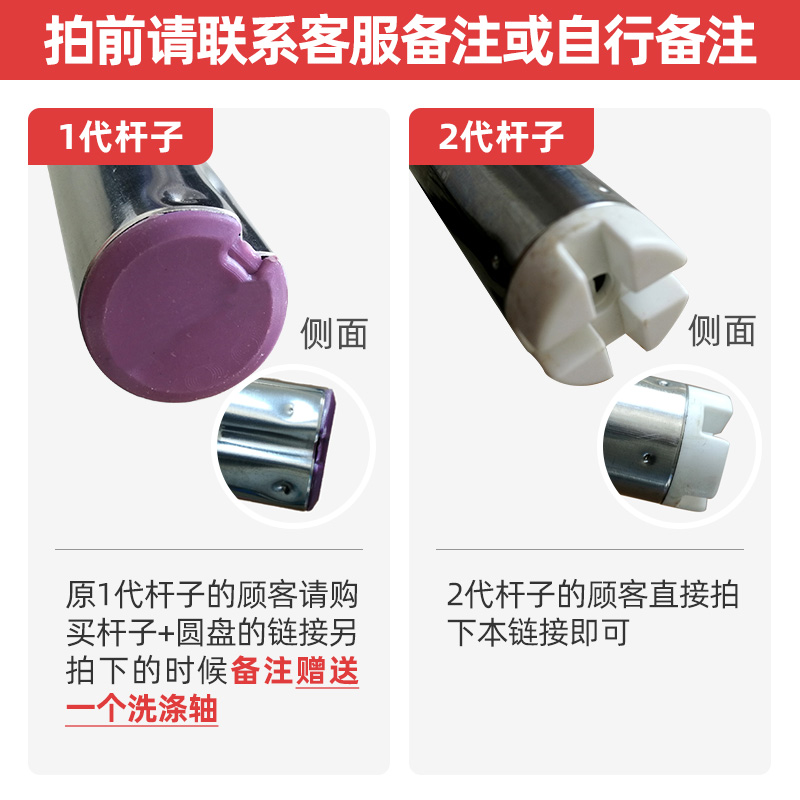 拍前请联系客服备注或自行备注

1代杆子

侧面

原1代杆子的顾客请购买杆子+圆盘的链接另拍下的时候备注赠送一个洗涤轴

2代杆子

侧面

2代杆子的顾客直接拍下本链接即可