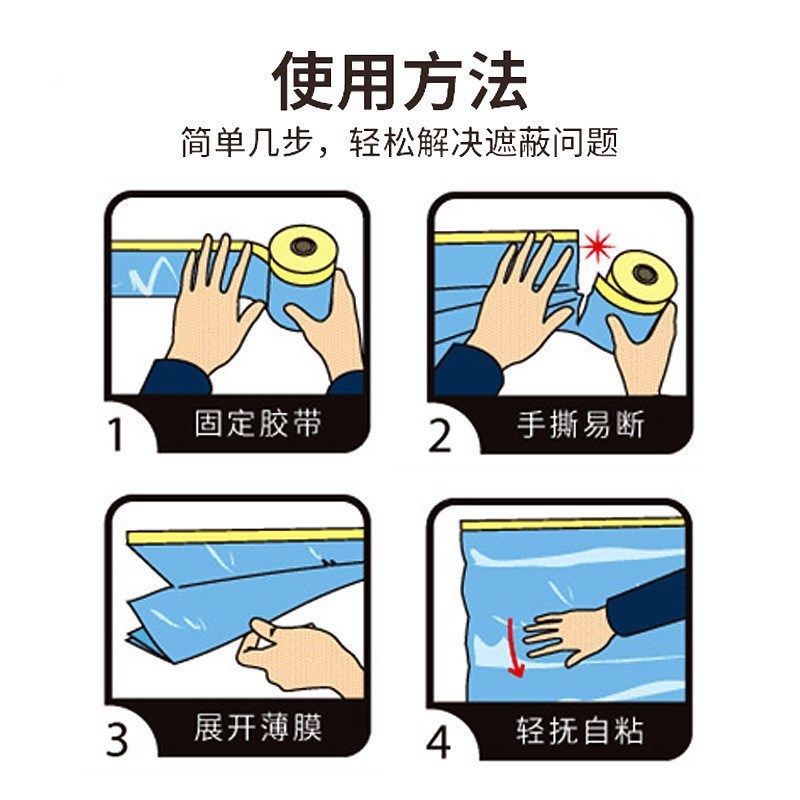 使用方法

简单几步，轻松解决遮蔽问题

1 固定胶带

2 手撕易断

3 展开薄膜

4 轻抚自粘