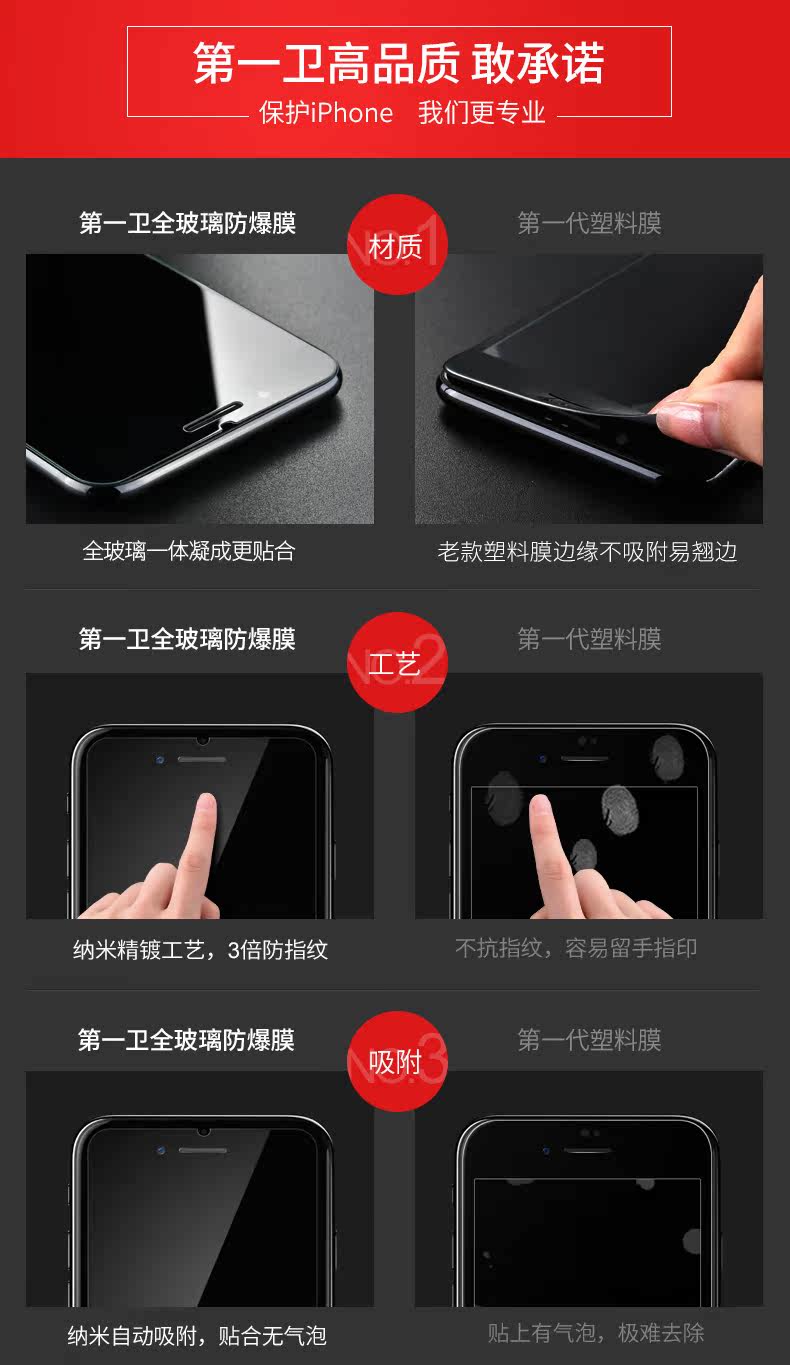 第一卫高品质 敢承诺

保护iPhone　我们更专业

第一卫全玻璃防爆膜

No.1 材质

第一代塑料膜

全玻璃一体凝成更贴合

老款塑料膜边缘不吸附易翘边

第一卫全玻璃防爆膜

No.2 工艺

第一代塑料膜

纳米精镀工艺，3倍防指纹

不抗指纹，容易留手指印

第一卫全玻璃防爆膜

No.3 吸附

第一代塑料膜

纳米自动吸附，贴合无气泡

贴上有气泡，极难去除