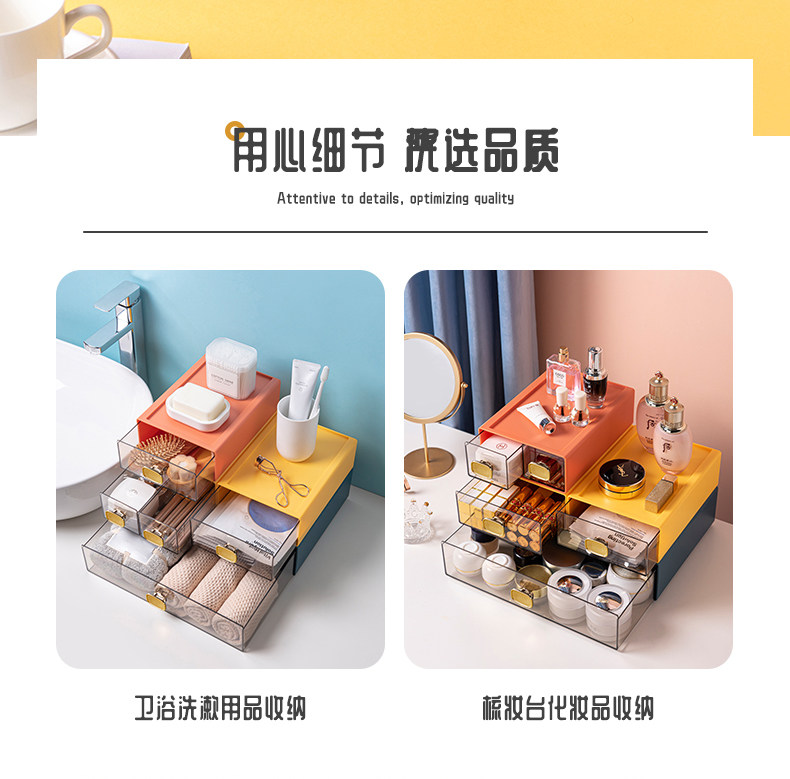 用心细节 挑选品质

Attentive to details, optimizing quality

卫浴洗漱用品收纳

梳妆台化妆品收纳