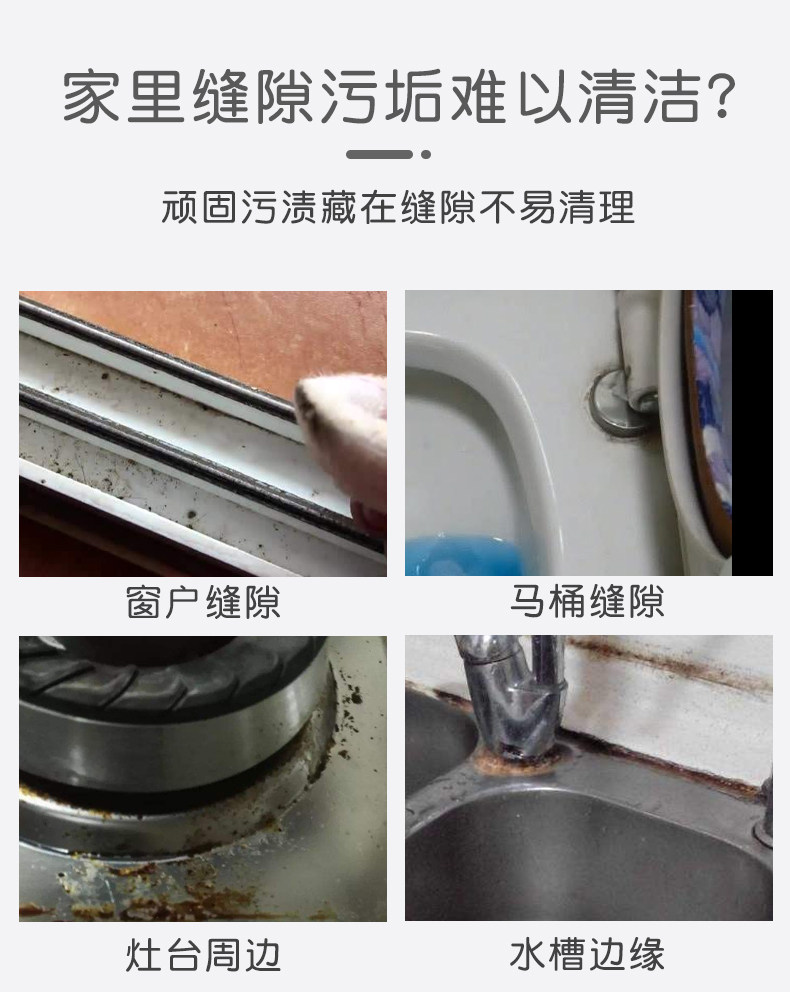 家里缝隙污垢难以清洁?

顽固污渍藏在缝隙不易清理

窗户缝隙

马桶缝隙

灶台周边

水槽边缘