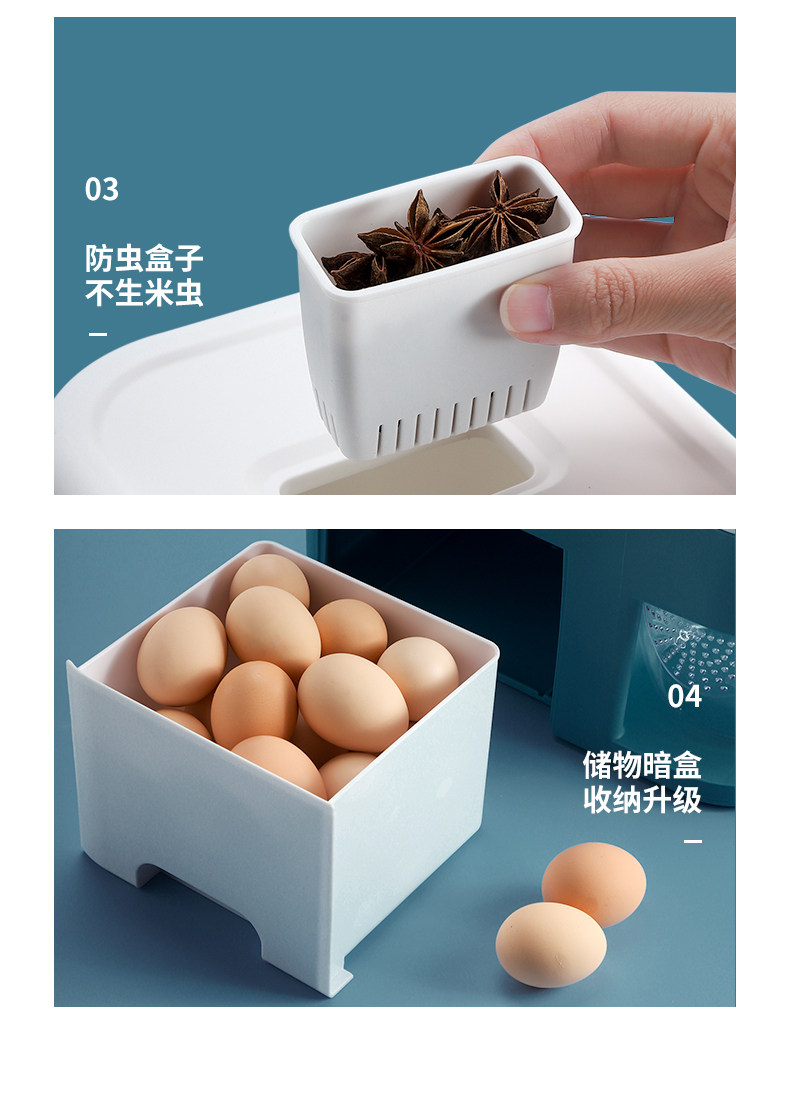 03

防虫盒子
不生米虫

—

04

储物暗盒
收纳升级

—