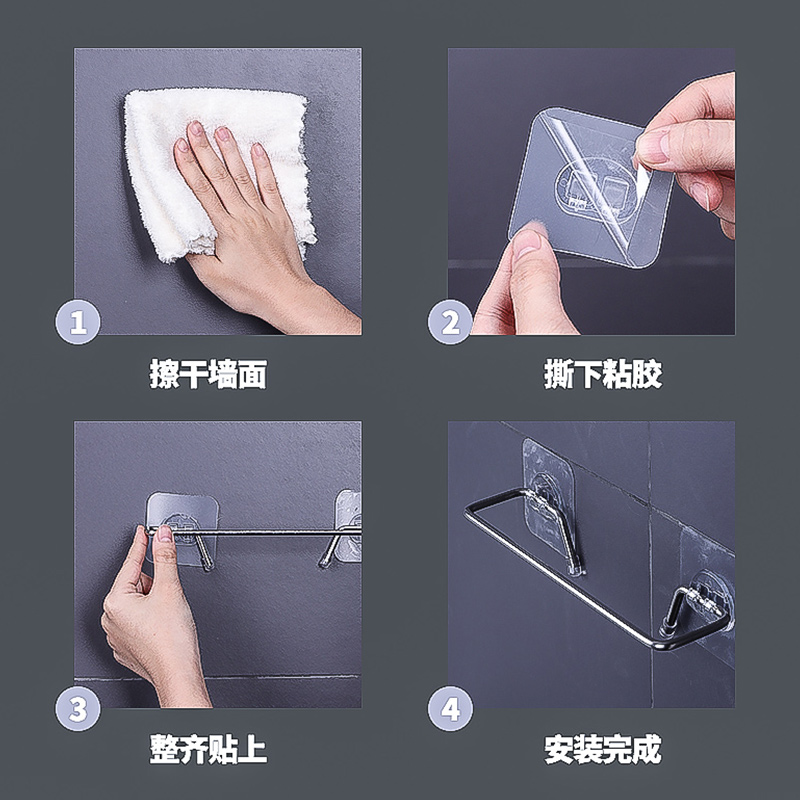 1
擦干墙面

2
撕下粘胶

3
整齐贴上

4
安装完成