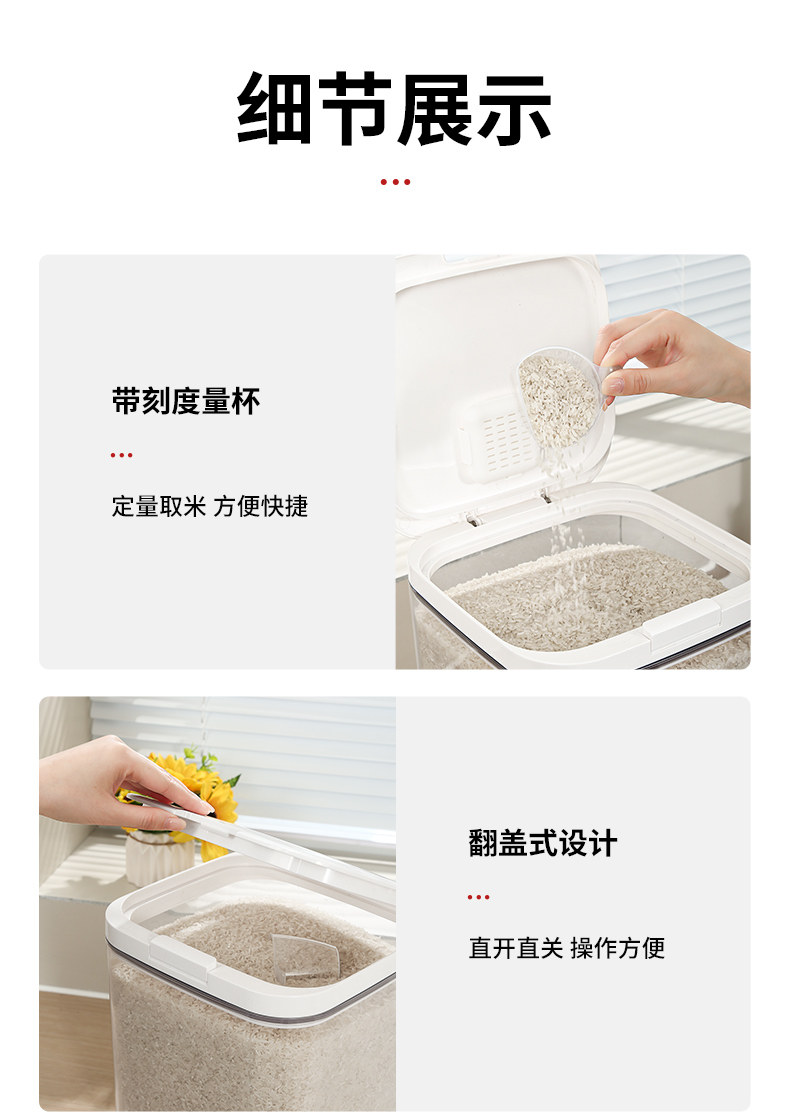 细节展示

带刻度量杯

定量取米 方便快捷

翻盖式设计

直开直关 操作方便