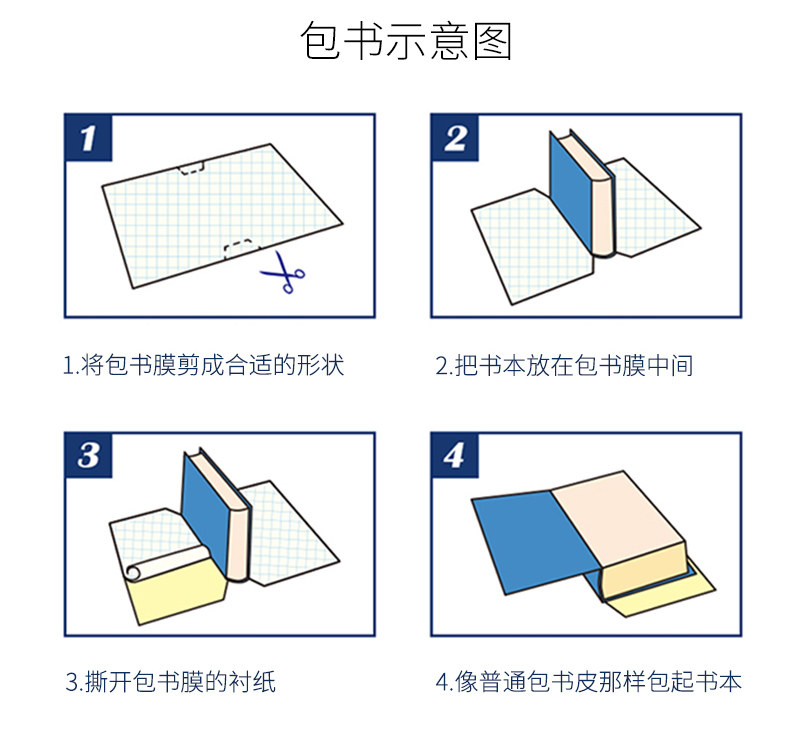 包书示意图

1

1.将包书膜剪成合适的形状

2

2.把书本放在包书膜中间

3

3.撕开包书膜的衬纸

4

4.像普通包书皮那样包起书本