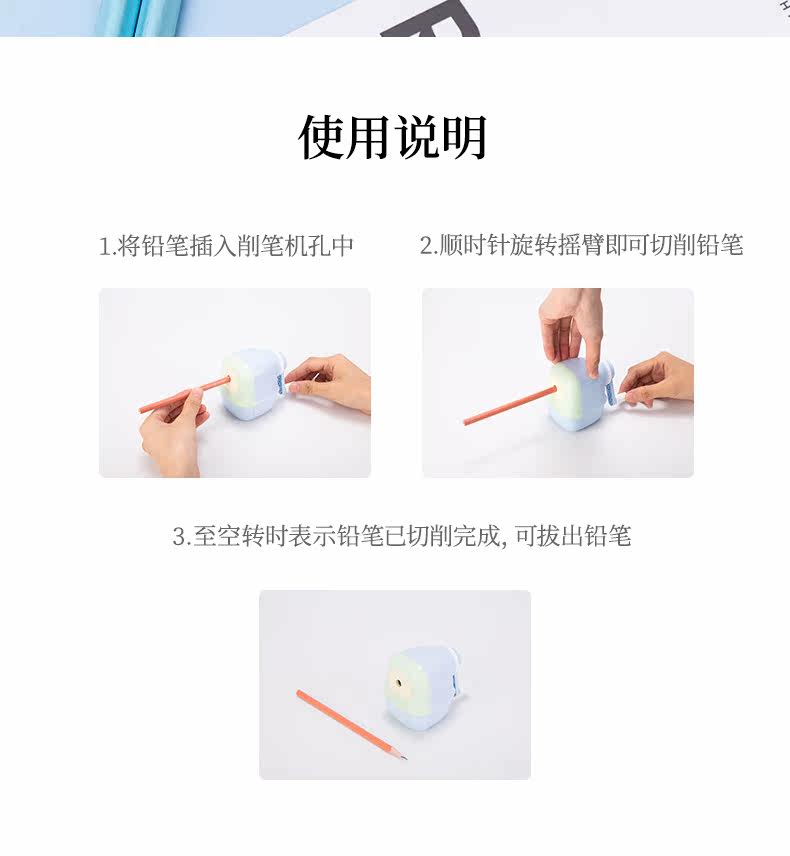 使用说明

1.将铅笔插入削笔机孔中

2.顺时针旋转摇臂即可切削铅笔

3.至空转时表示铅笔已切削完成, 可拔出铅笔