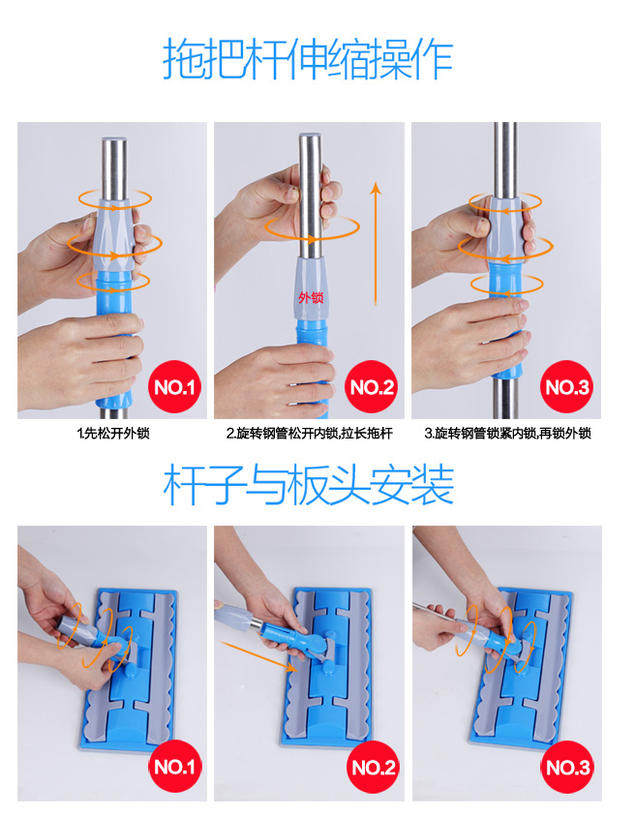 拖把杆伸缩操作

NO.1

外锁

NO.2

NO.3

1.先松开外锁

2.旋转钢管松开内锁,拉长拖杆

3.旋转钢管锁紧内锁,再锁外锁

杆子与板头安装

NO.1

NO.2

NO.3