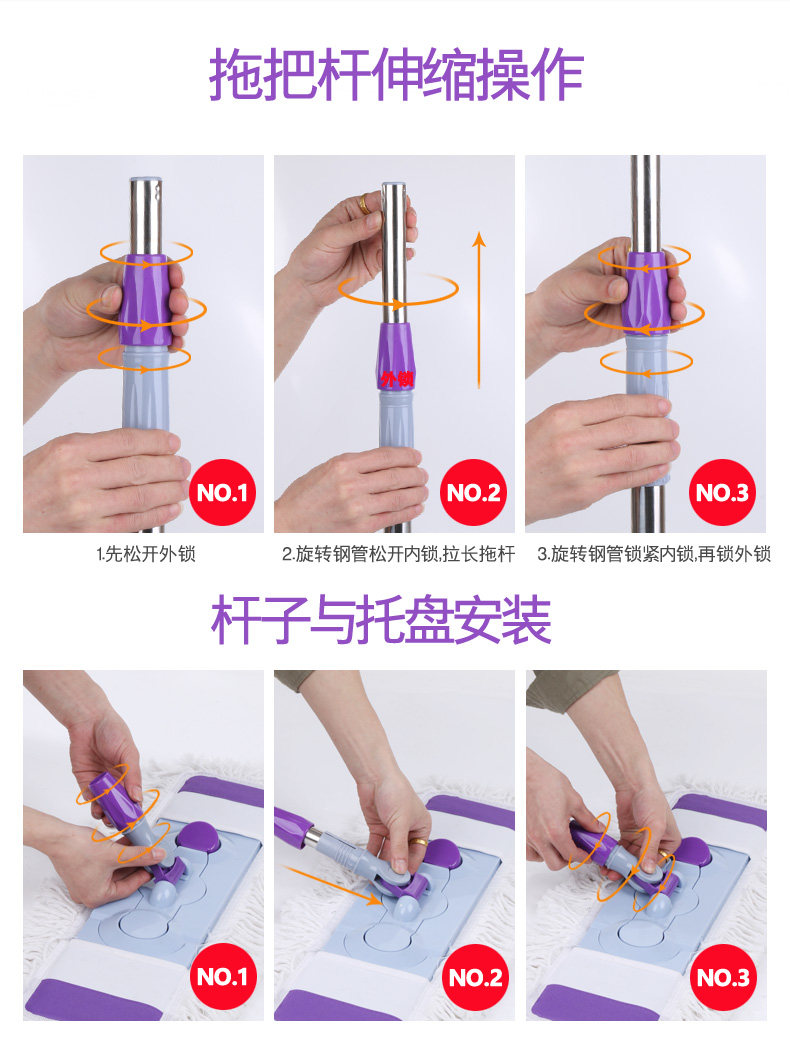 拖把杆伸缩操作

NO.1

外锁

NO.2

NO.3

1.先松开外锁

2.旋转钢管松开内锁,拉长拖杆

3.旋转钢管锁紧内锁,再锁外锁

杆子与托盘安装

NO.1

NO.2

NO.3