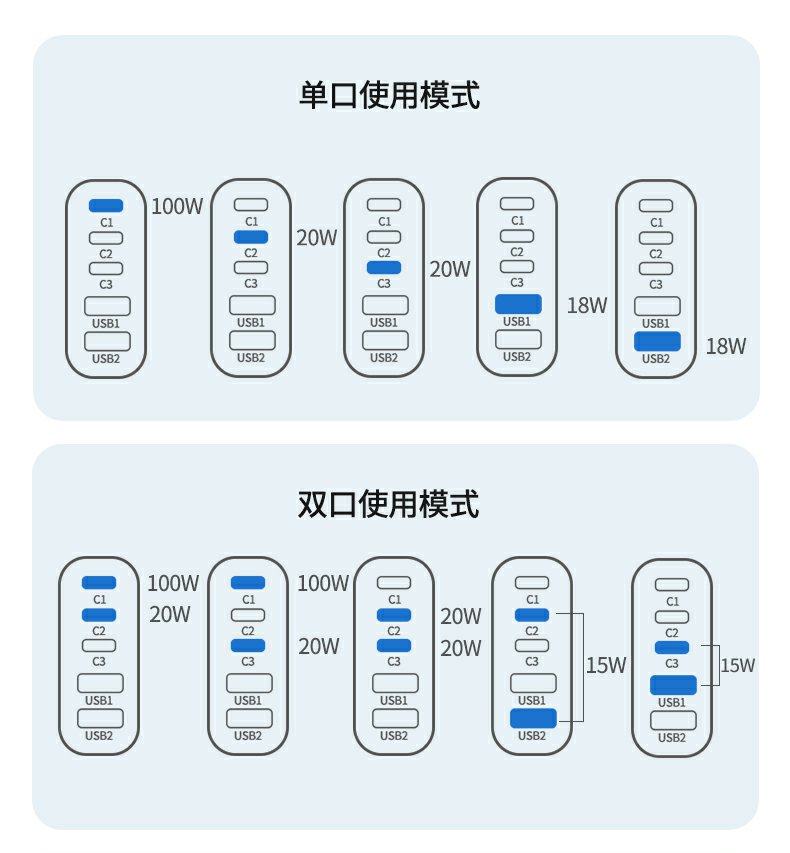 单口使用模式

C1
C2
C3
USB1
USB2
100W

C1
C2
C3
USB1
USB2
20W

C1
C2
C3
USB1
USB2
20W

C1
C2
C3
USB1
USB2
18W

C1
C2
C3
USB1
USB2
18W

双口使用模式

C1
C2
C3
USB1
USB2
100W
20W

C1
C2
C3
USB1
USB2
100W
20W

C1
C2
C3
USB1
USB2
20W
20W

C1
C2
C3
USB1
USB2
15W

C1
C2
C3
USB1
USB2
15W