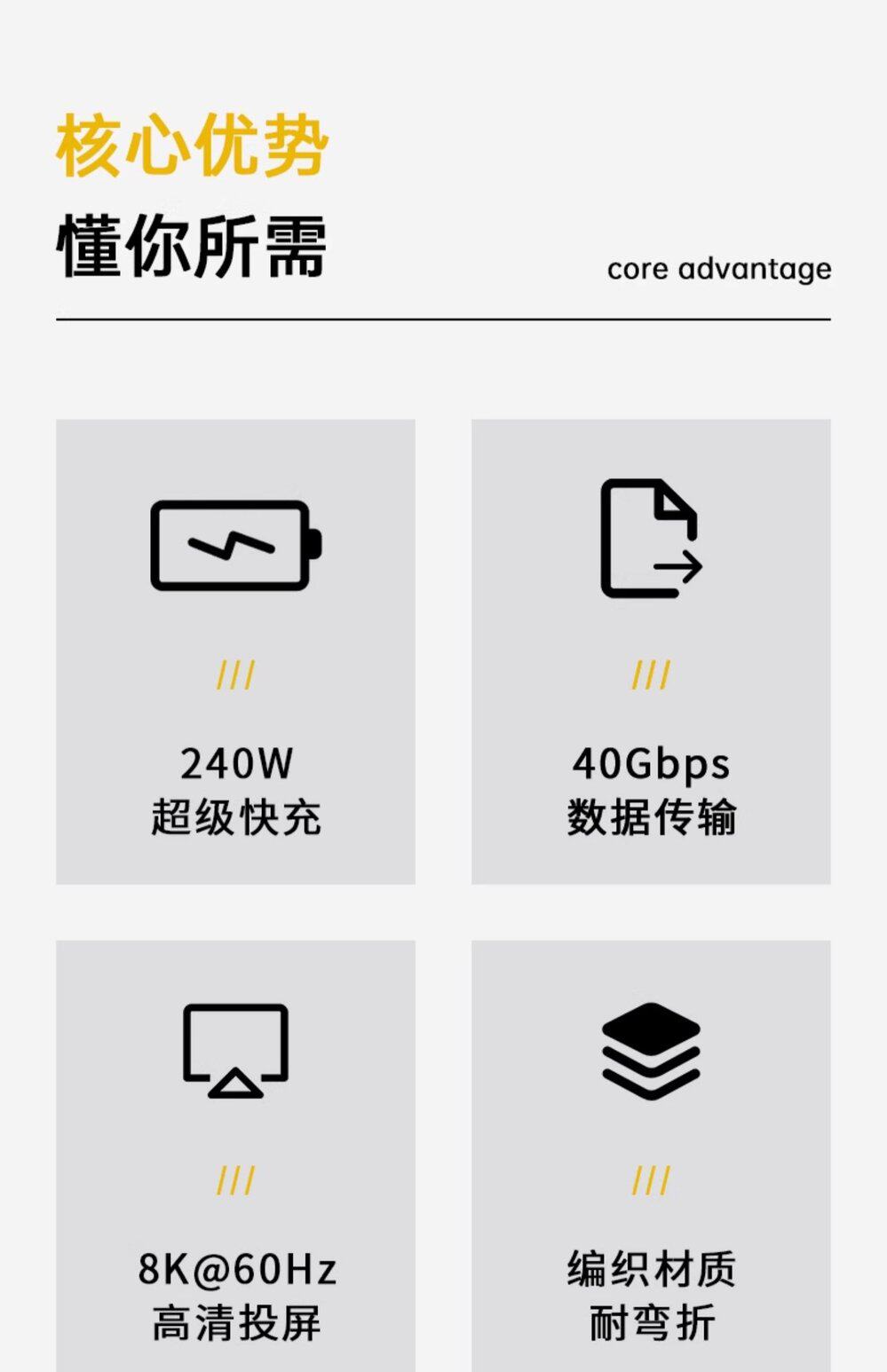 核心优势
懂你所需

core advantage

///

240W
超级快充

///

40Gbps
数据传输

///

8K@60Hz
高清投屏

///

编织材质
耐弯折