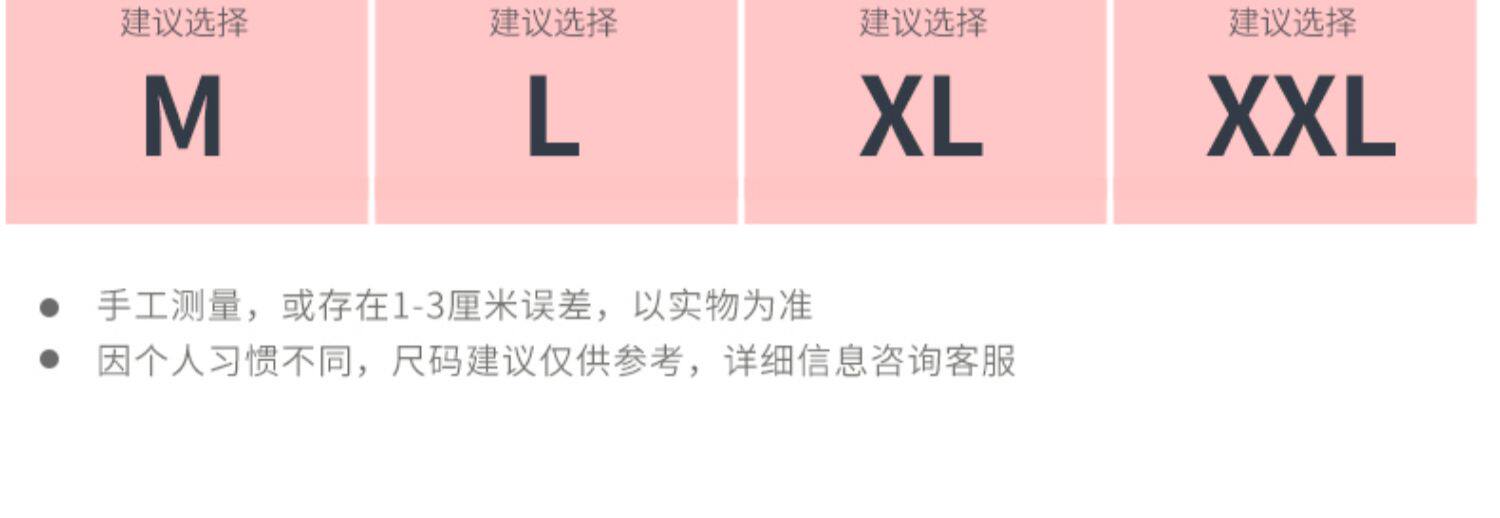 建议选择
M

建议选择
L

建议选择
XL

建议选择
XXL

• 手工测量，或存在1-3厘米误差，以实物为准
• 因个人习惯不同，尺码建议仅供参考，详细信息咨询客服