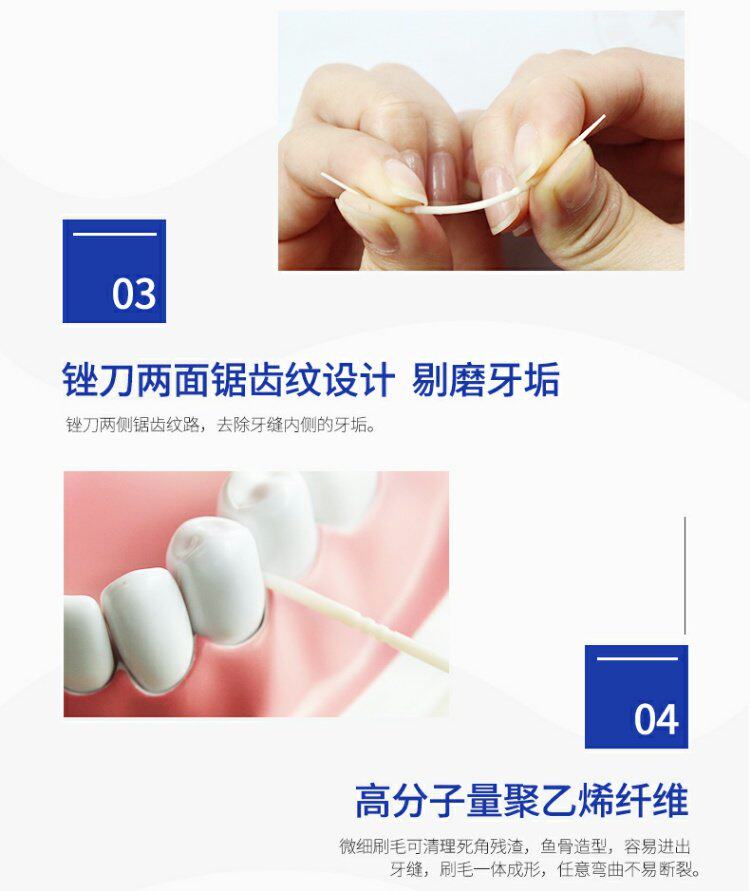 03

锉刀两面锯齿纹设计 剔磨牙垢

锉刀两侧锯齿纹路，去除牙缝内侧的牙垢。

04

高分子量聚乙烯纤维

微细刷毛可清理死角残渣，鱼骨造型，容易进出牙缝，刷毛一体成形，任意弯曲不易断裂。