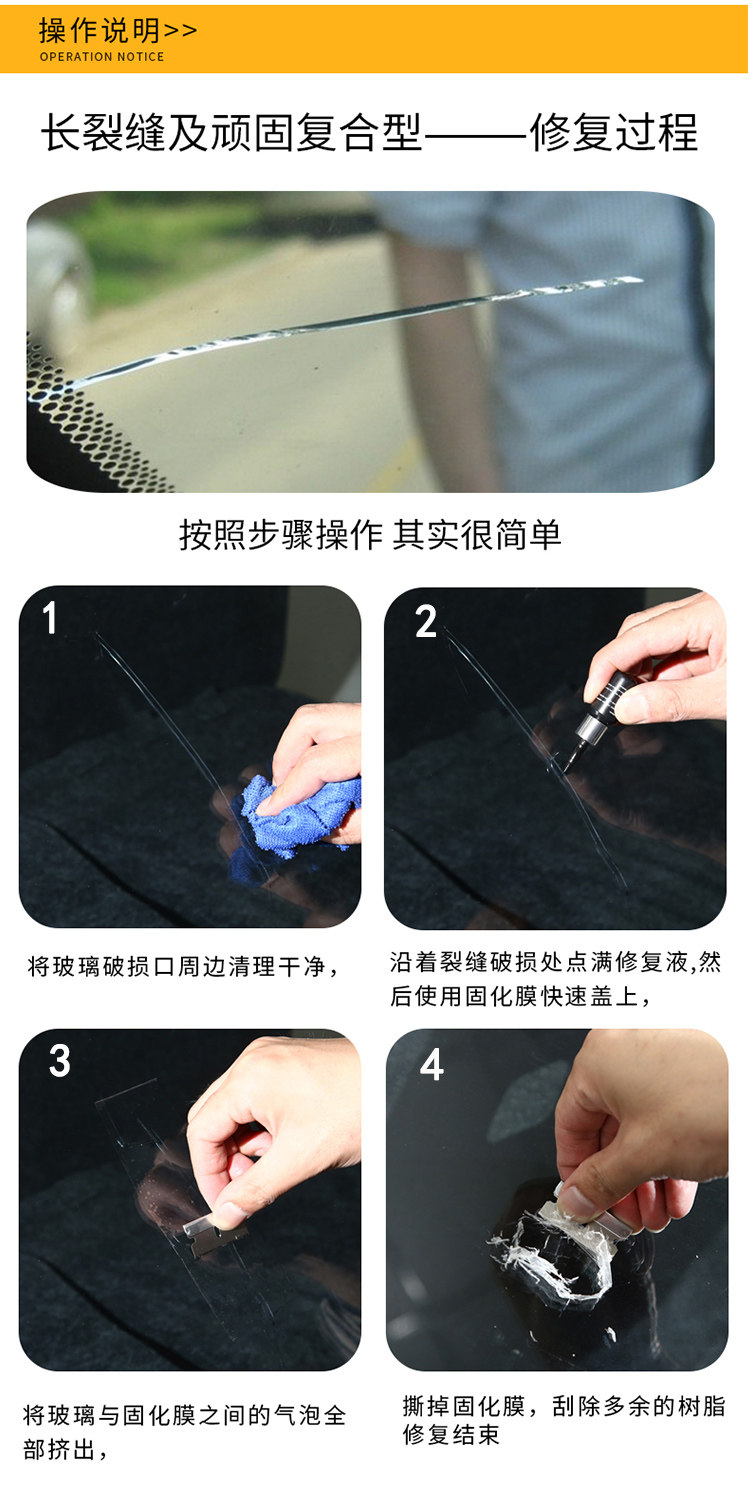 操作说明>>
OPERATION NOTICE

长裂缝及顽固复合型——修复过程

按照步骤操作 其实很简单

1

将玻璃破损口周边清理干净，

2

沿着裂缝破损处点满修复液,然后使用固化膜快速盖上，

3

将玻璃与固化膜之间的气泡全部挤出，

4

撕掉固化膜，刮除多余的树脂修复结束