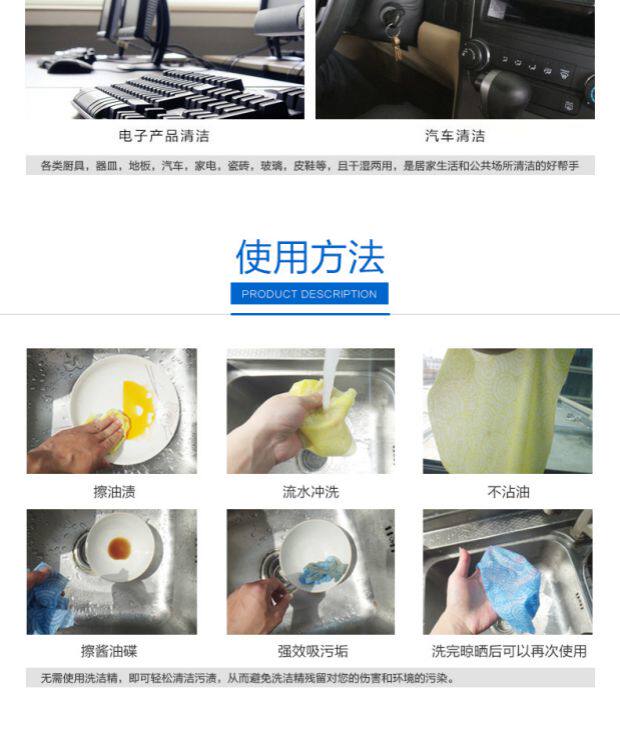 电子产品清洁

汽车清洁

各类厨具，器皿，地板，汽车，家电，瓷砖，玻璃，皮鞋等，且干湿两用，是居家生活和公共场所清洁的好帮手

使用方法

PRODUCT DESCRIPTION

擦油渍

流水冲洗

不沾油

擦酱油碟

强效吸污垢

洗完晾晒后可以再次使用

无需使用洗洁精，即可轻松清洁污渍，从而避免洗洁精残留对您的伤害和环境的污染。