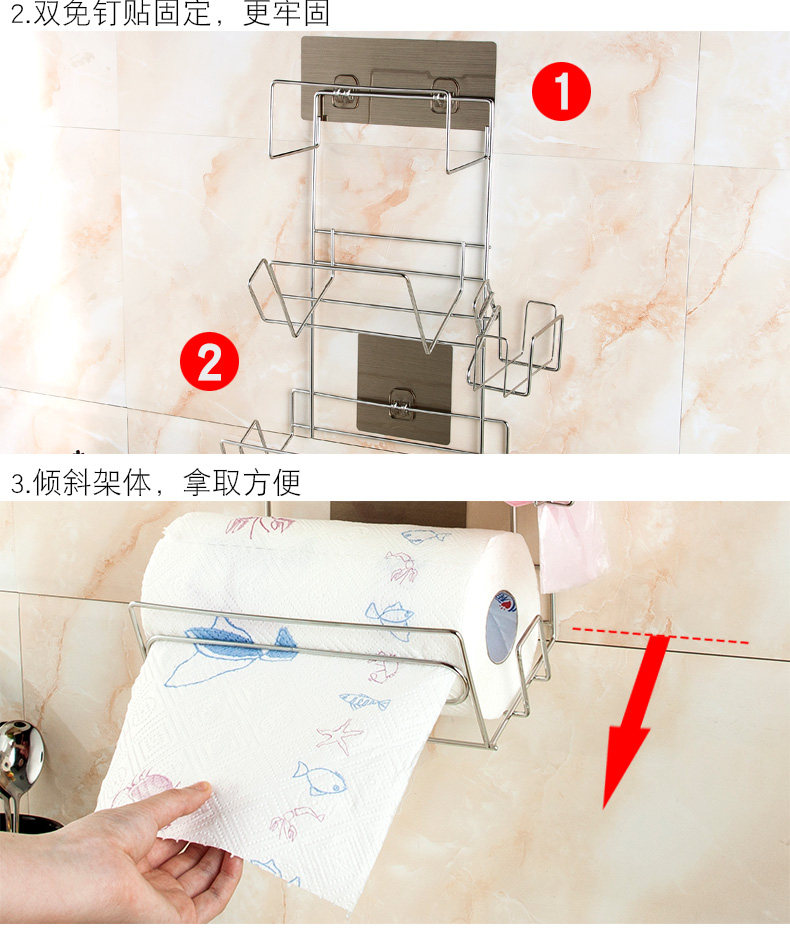 2.双免钉贴固定，更牢固

1

2

3.倾斜架体，拿取方便