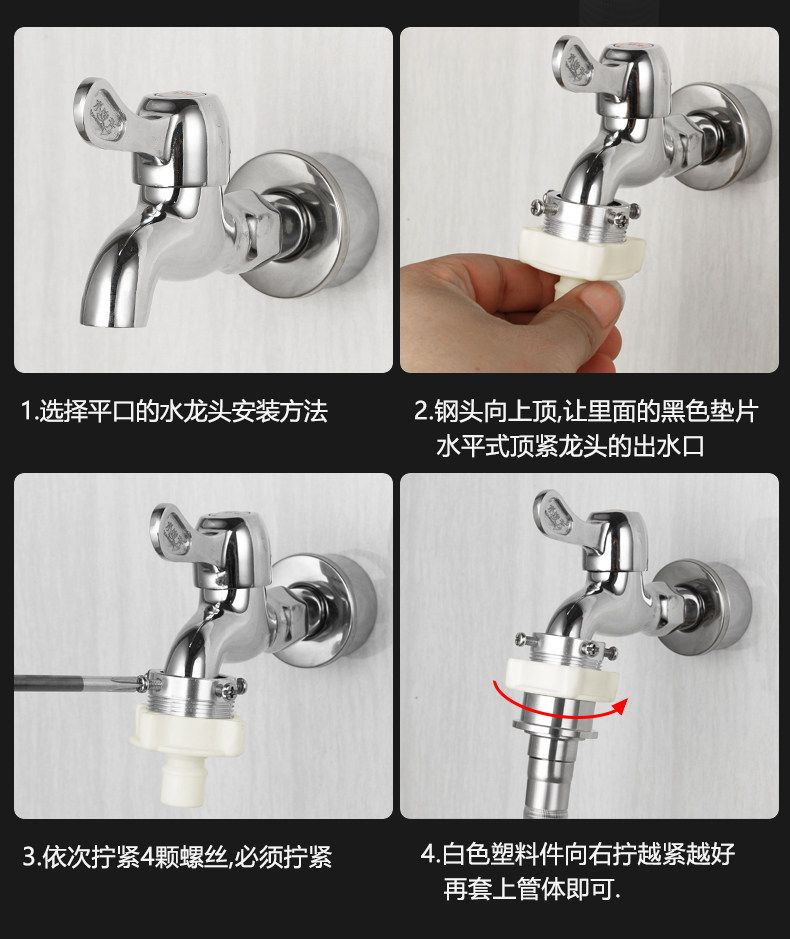 1.选择平口的水龙头安装方法

2.钢头向上顶,让里面的黑色垫片水平式顶紧龙头的出水口

3.依次拧紧4颗螺丝,必须拧紧

4.白色塑料件向右拧越紧越好再套上管体即可.