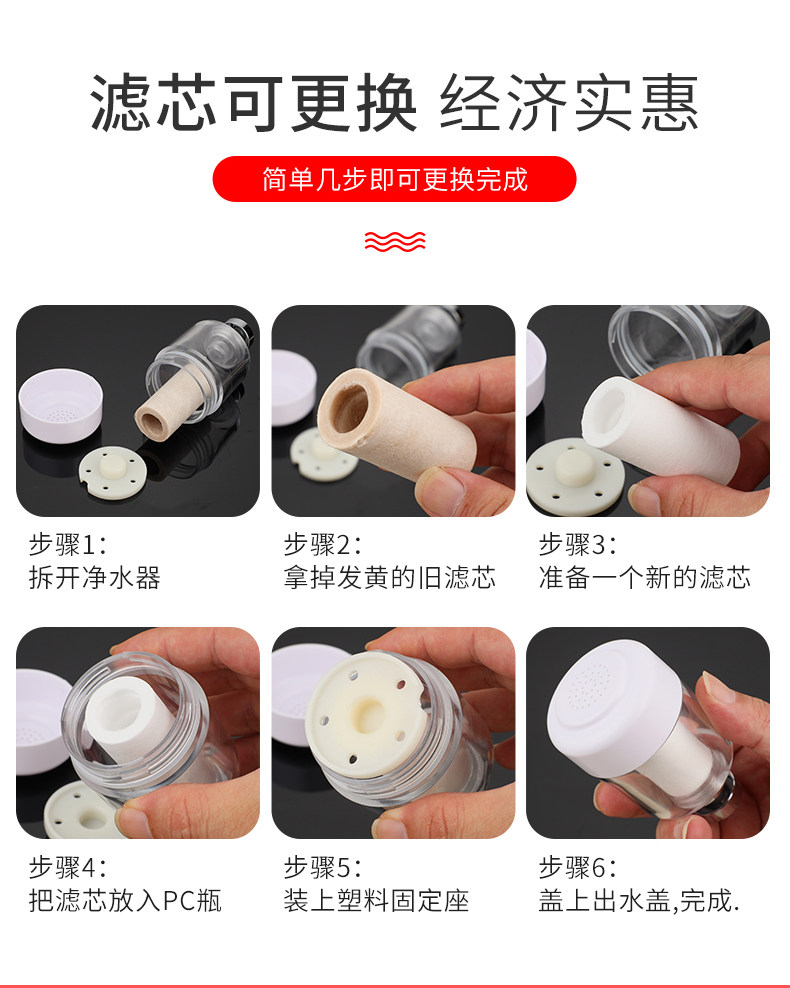 滤芯可更换 经济实惠

简单几步即可更换完成

步骤1:
拆开净水器

步骤2:
拿掉发黄的旧滤芯

步骤3:
准备一个新的滤芯

步骤4:
把滤芯放入PC瓶

步骤5:
装上塑料固定座

步骤6:
盖上出水盖,完成.