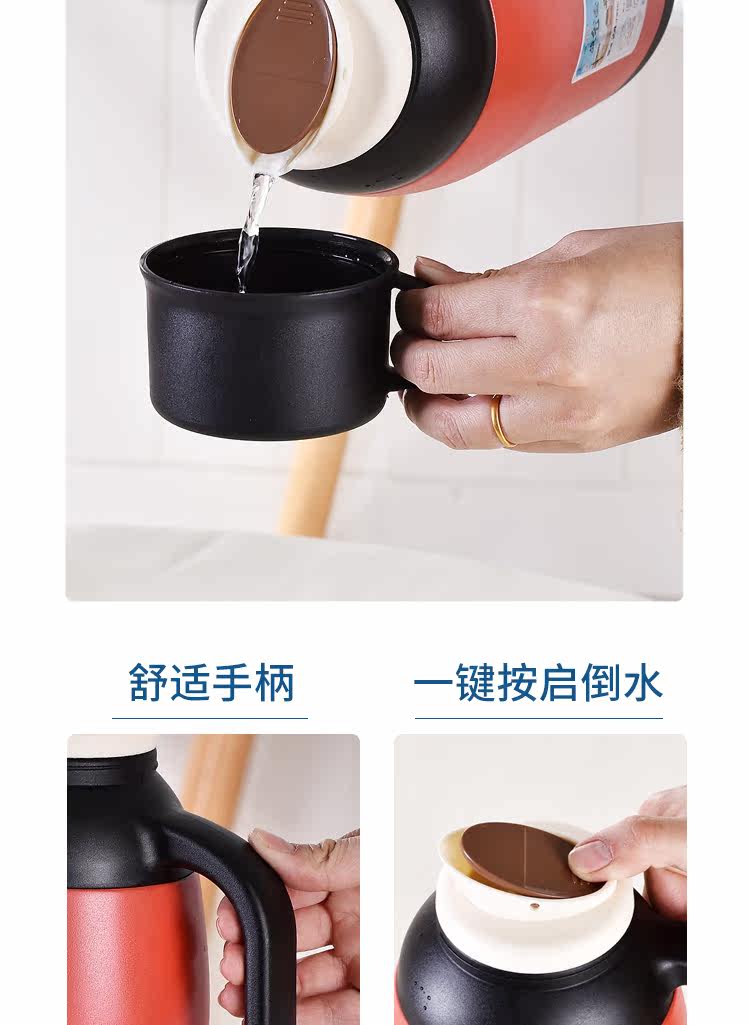 舒适手柄

一键按启倒水