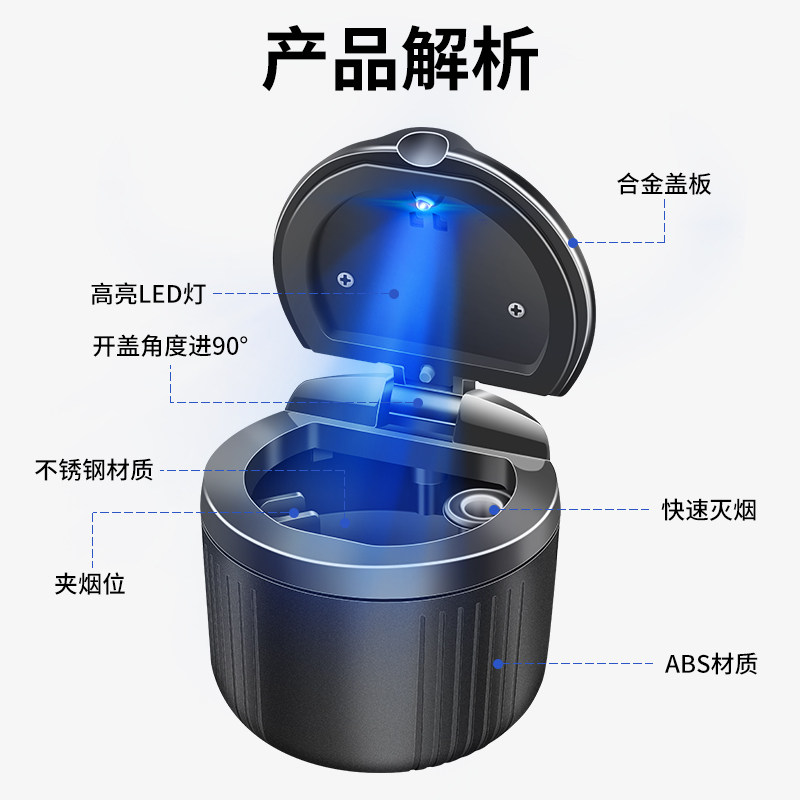 产品解析

合金盖板

高亮LED灯

开盖角度进90°

不锈钢材质

快速灭烟

夹烟位

ABS材质