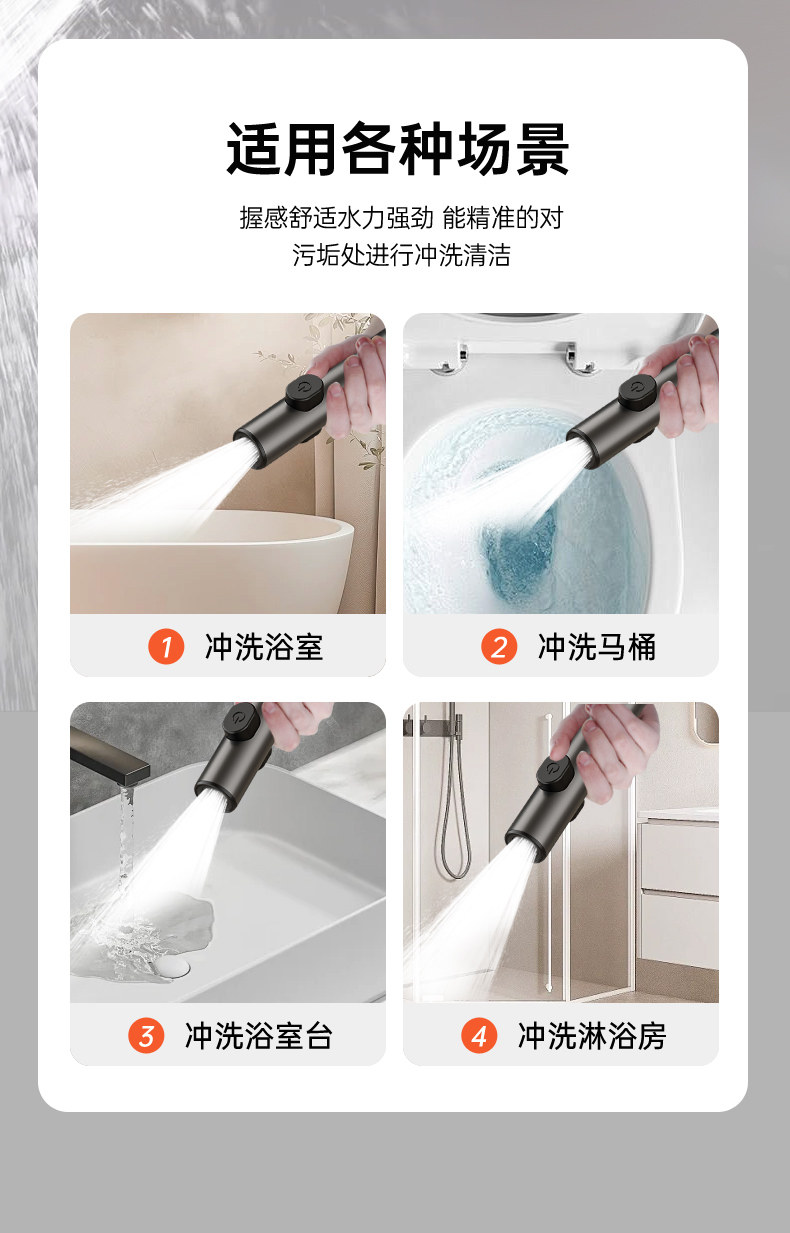 适用各种场景

握感舒适水力强劲 能精准的对污垢处进行冲洗清洁

1 冲洗浴室

2 冲洗马桶

3 冲洗浴室台

4 冲洗淋浴房