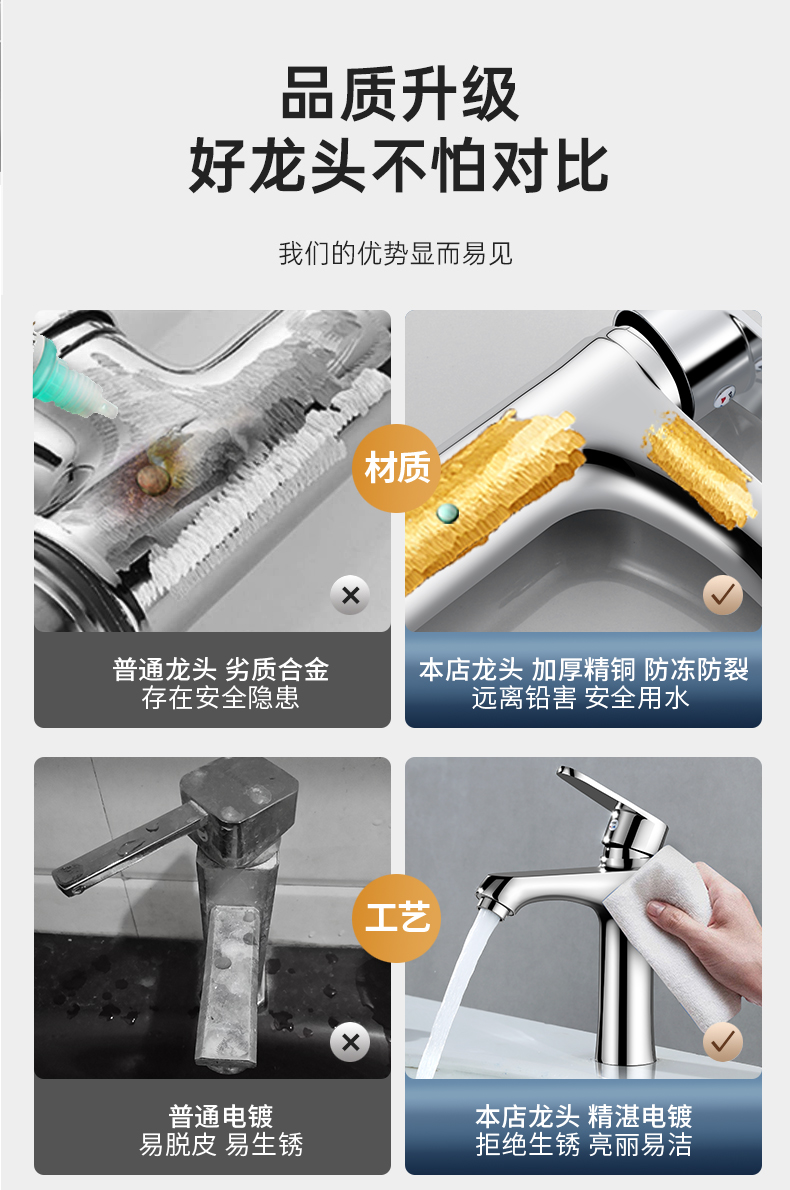 品质升级
好龙头不怕对比

我们的优势显而易见

材质

普通龙头 劣质合金
存在安全隐患

本店龙头 加厚精铜 防冻防裂
远离铅害 安全用水

工艺

普通电镀
易脱皮 易生锈

本店龙头 精湛电镀
拒绝生锈 亮丽易洁