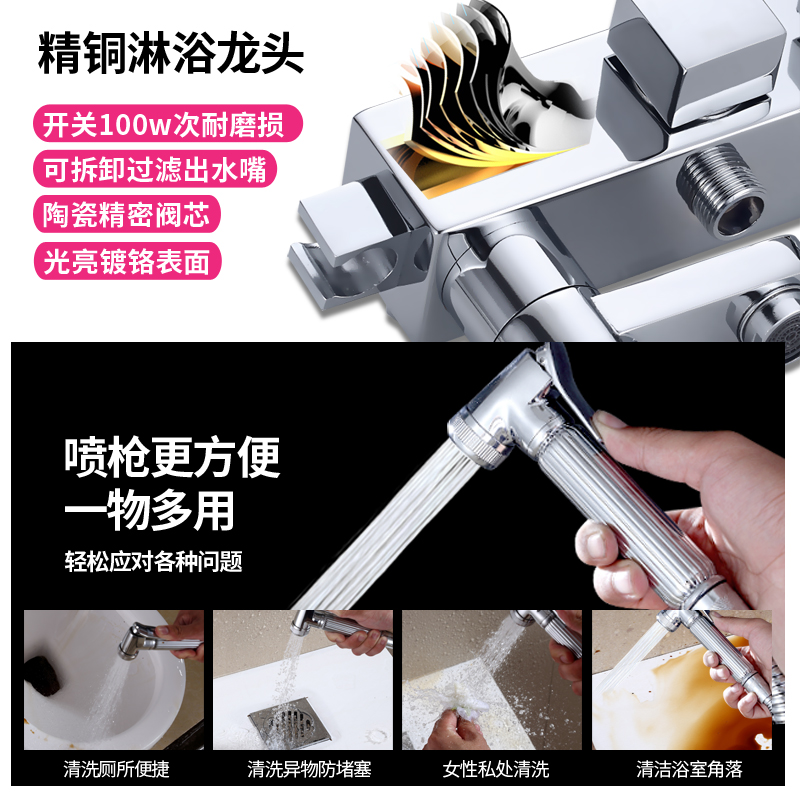 精铜淋浴龙头

开关100w次耐磨损

可拆卸过滤出水嘴

陶瓷精密阀芯

光亮镀铬表面

喷枪更方便
一物多用

轻松应对各种问题

清洗厕所便捷

清洗异物防堵塞

女性私处清洗

清洁浴室角落