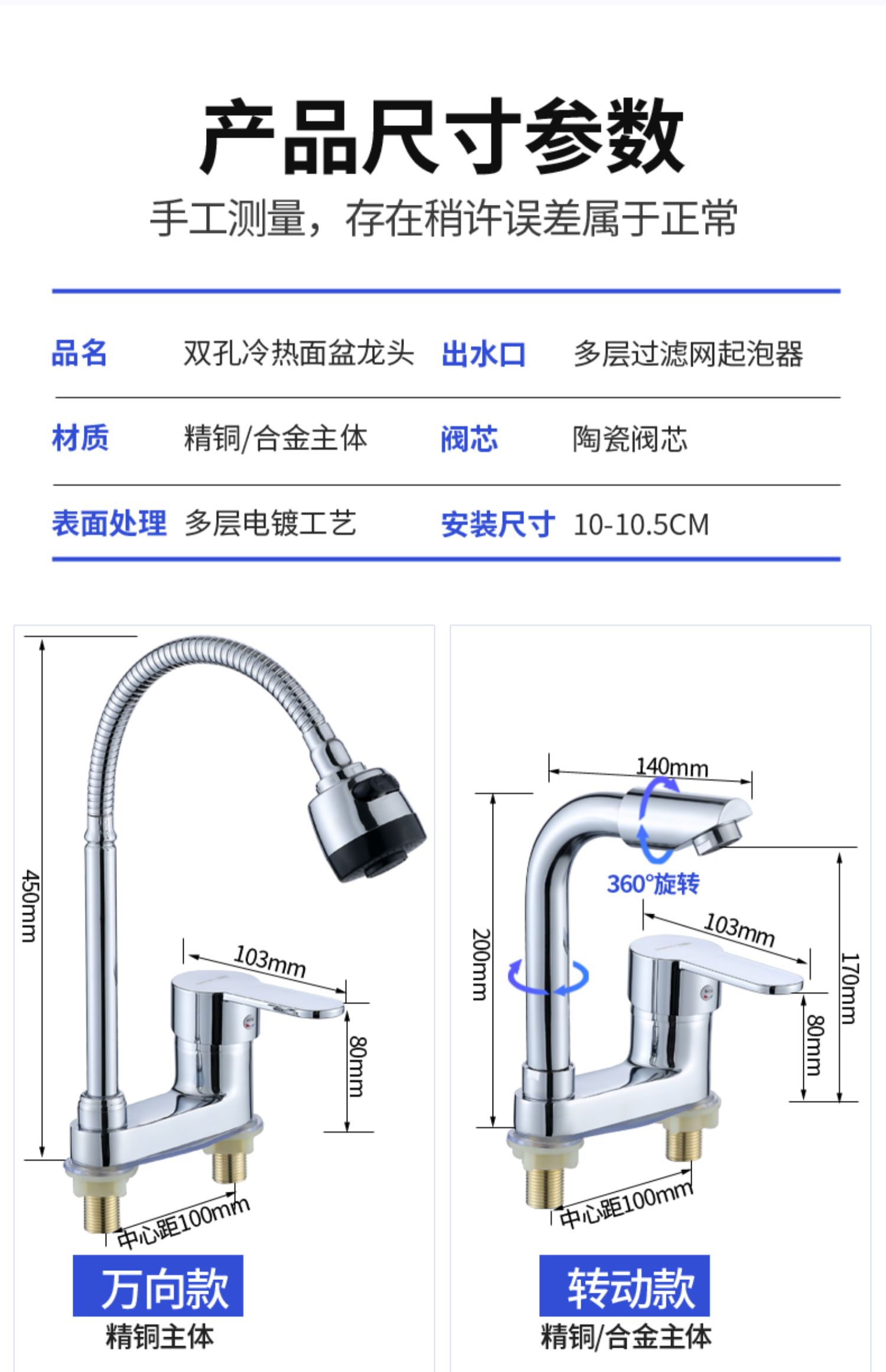 产品尺寸参数

手工测量，存在稍许误差属于正常

| 品名 | 双孔冷热面盆龙头 | 出水口 | 多层过滤网起泡器 |
|---|---|---|---|
| 材质 | 精铜/合金主体 | 阀芯 | 陶瓷阀芯 |
| 表面处理 | 多层电镀工艺 | 安装尺寸 | 10-10.5CM |

450mm

103mm

80mm

中心距100mm

万向款

精铜主体

140mm

360°旋转

200mm

103mm

170mm

80mm

中心距100mm

转动款

精铜/合金主体